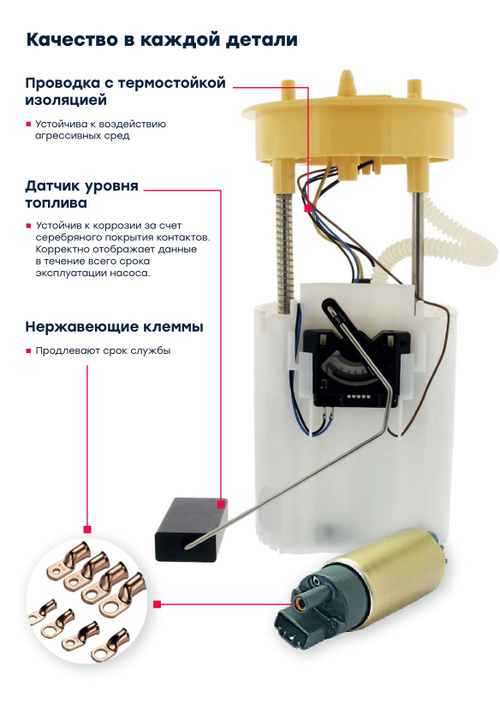 Качество в каждой детали

Проводка с термостойкой изоляцией

Устойчива к воздействию агрессивных сред

Датчик уровня топлива

Устойчив к коррозии за счет серебряного покрытия контактов. Корректно отображает данные в течение всего срока эксплуатации насоса.

Нержавеющие клеммы

Продлевают срок службы