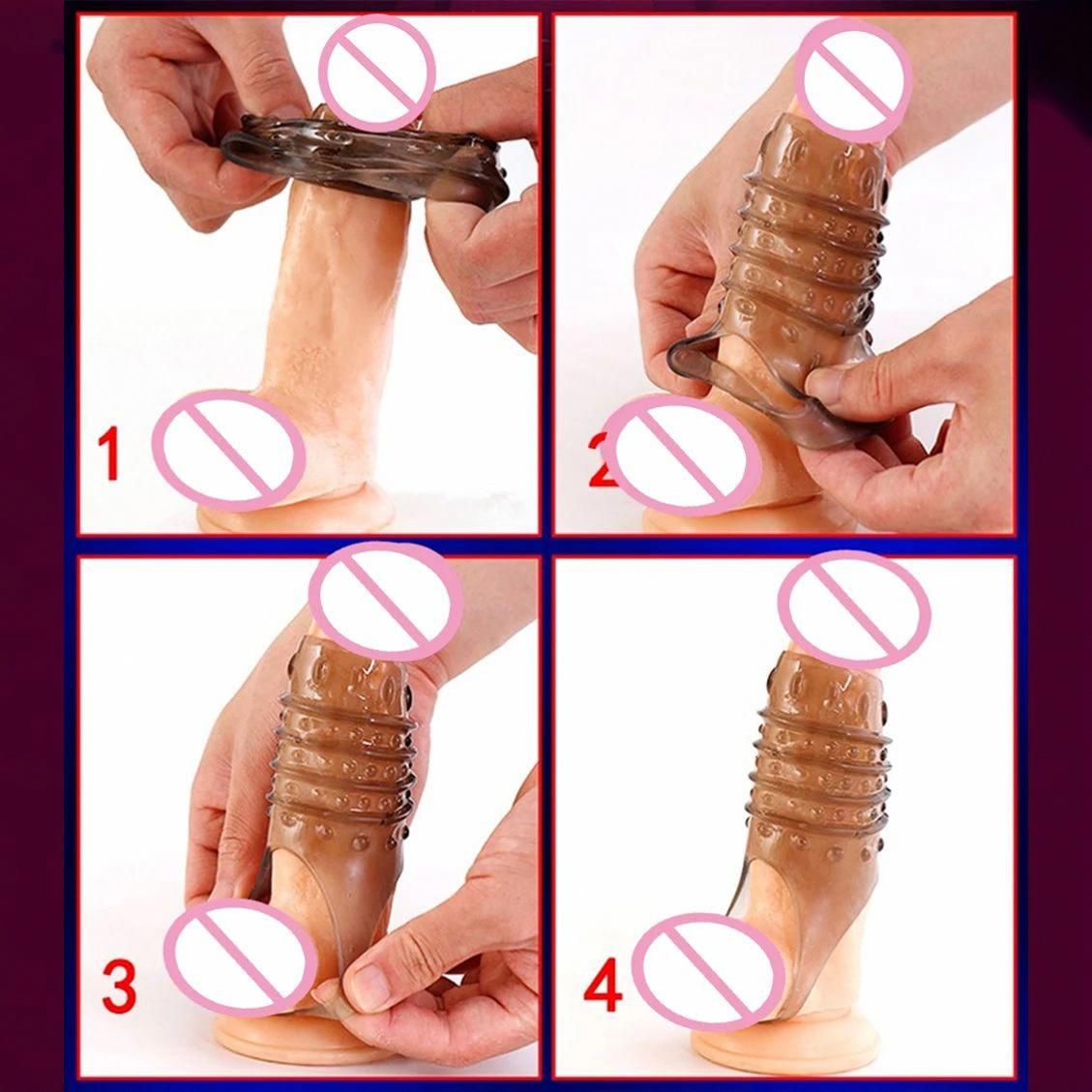 1
2
3
4