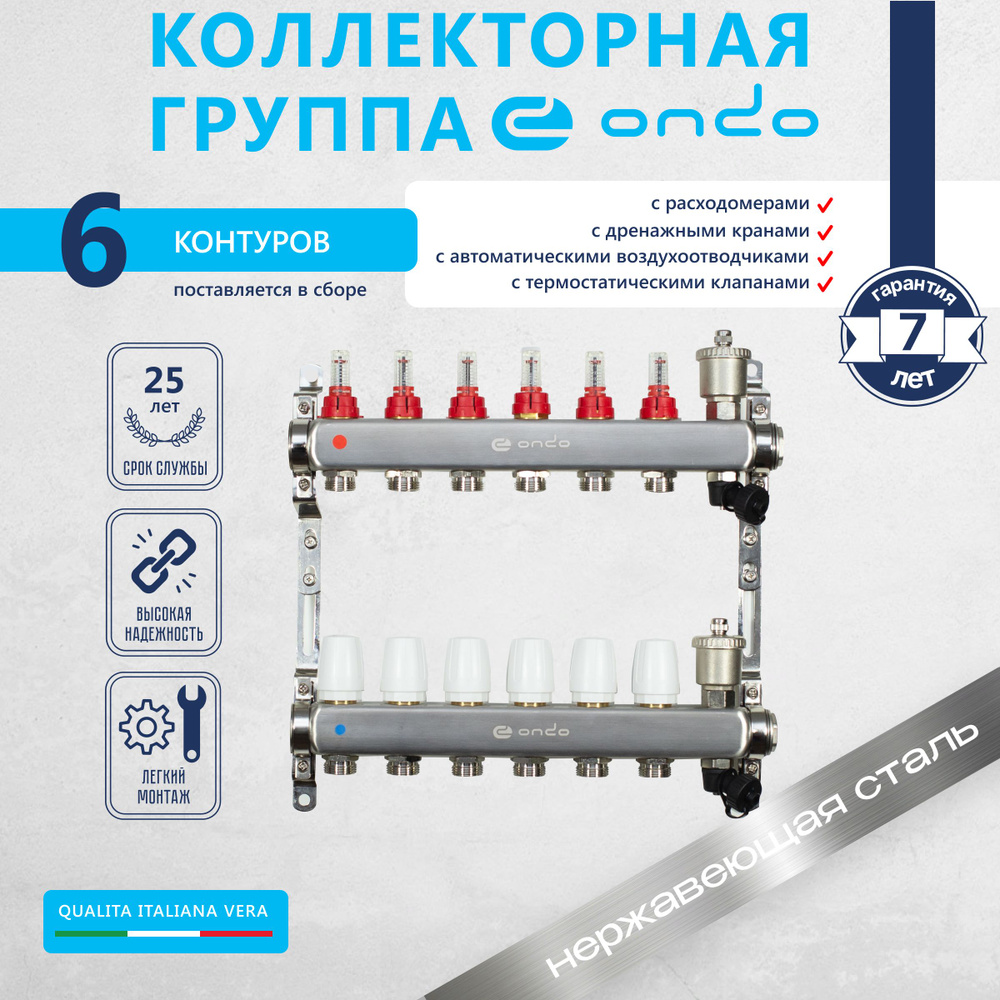 КОЛЛЕКТОРНАЯ ГРУППА ondo

6 КОНТУРОВ

поставляется в сборе

с расходомерами
с дренажными кранами
с автоматическими воздухоотводчиками
с термостатическими клапанами

гарантия 7 лет

25 лет
СРОК СЛУЖБЫ

ВЫСОКАЯ НАДЕЖНОСТЬ

ЛЕГКИЙ МОНТАЖ

ondo

ondo

QUALITA ITALIANA VERA

нержавеющая сталь