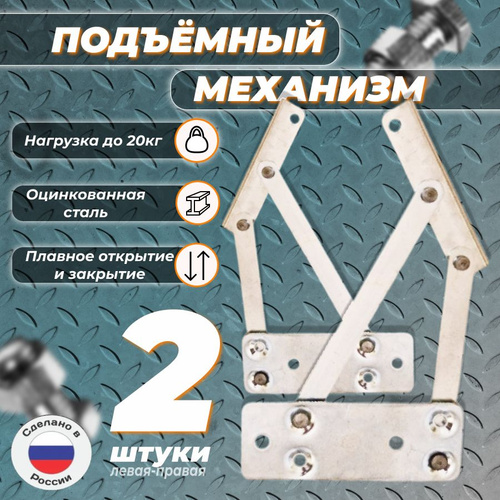 ПОДЪЁМНЫЙ
МЕХАНИЗМ

Нагрузка до 20кг

Оцинкованная сталь

Плавное открытие и закрытие

2
штуки
левая-правая

Сделано в России