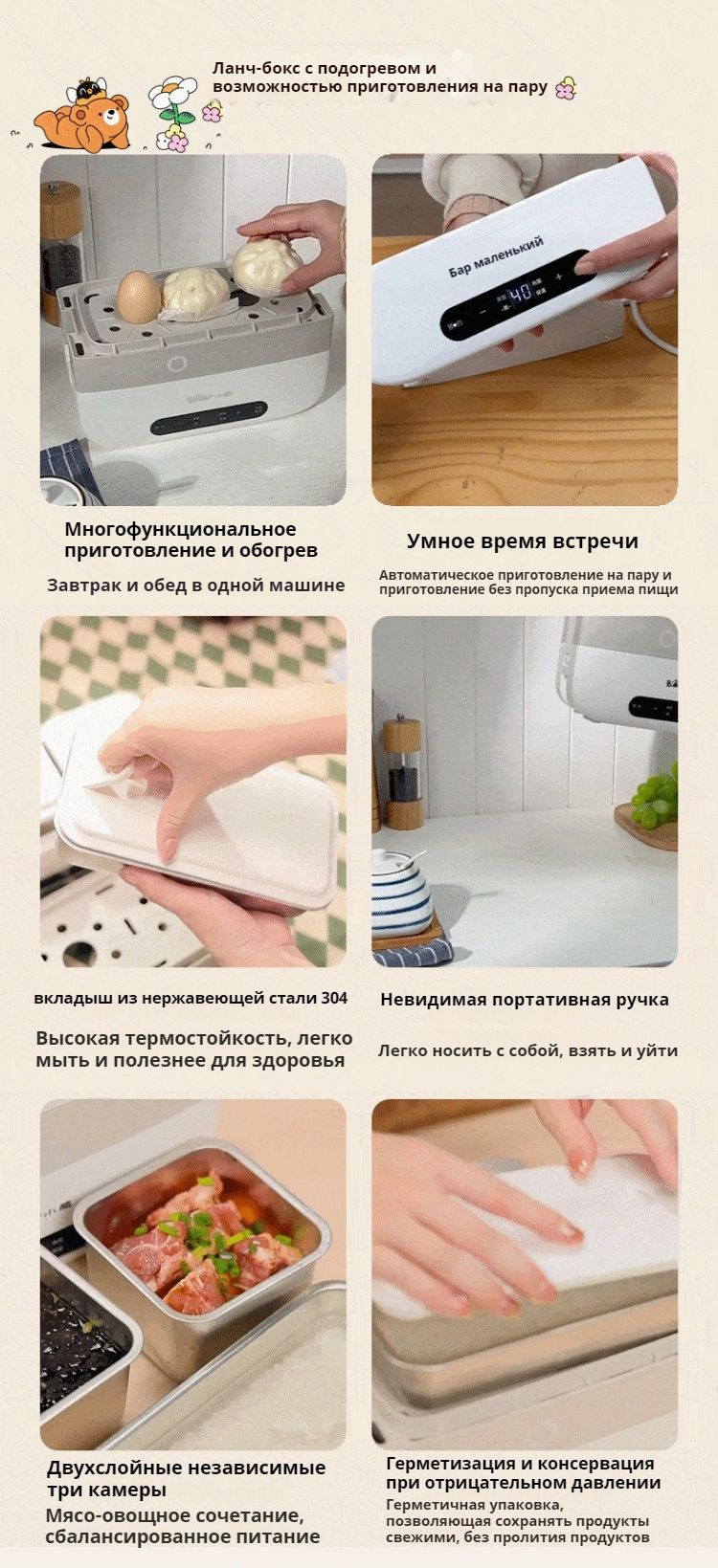 Ланч-бокс с подогревом и возможностью приготовления на пару

Бар маленький

40

Многофункциональное приготовление и обогрев

Завтрак и обед в одной машине

Умное время встречи

Автоматическое приготовление на пару и приготовление без пропуска приема пищи

вкладыш из нержавеющей стали 304

Высокая термостойкость, легко мыть и полезнее для здоровья

Невидимая портативная ручка

Легко носить с собой, взять и уйти

Двухслойные независимые три камеры

Мясо-овощное сочетание, сбалансированное питание

Герметизация и консервация при отрицательном давлении

Герметичная упаковка, позволяющая сохранять продукты свежими, без пролития продуктов