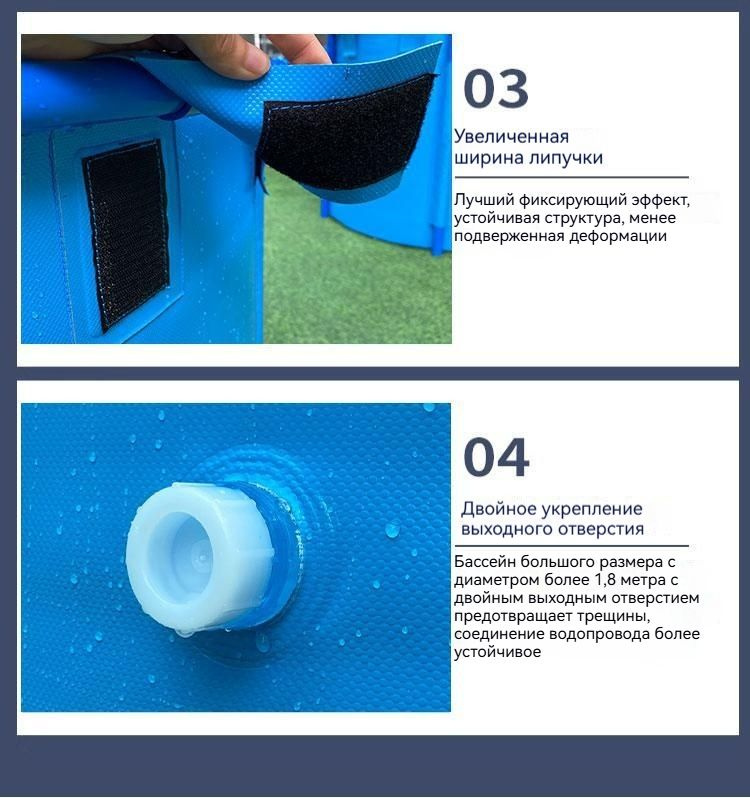 03

Увеличенная ширина липучки

Лучший фиксирующий эффект, устойчивая структура, менее подверженная деформации

04

Двойное укрепление выходного отверстия

Бассейн большого размера с диаметром более 1,8 метра с двойным выходным отверстием предотвращает трещины, соединение водопровода более устойчивое