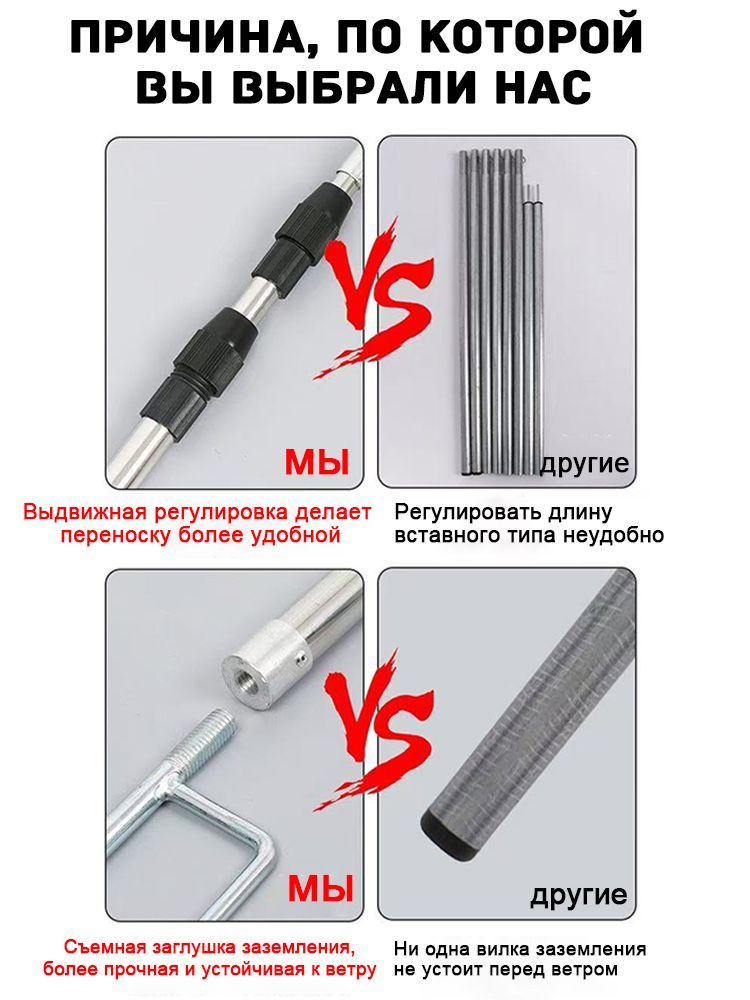 ПРИЧИНА, ПО КОТОРОЙ ВЫ ВЫБРАЛИ НАС

VS

МЫ

другие

Выдвижная регулировка делает переноску более удобной

Регулировать длину вставного типа неудобно

VS

МЫ

другие

Съемная заглушка заземления, более прочная и устойчивая к ветру

Ни одна вилка заземления не устоит перед ветром