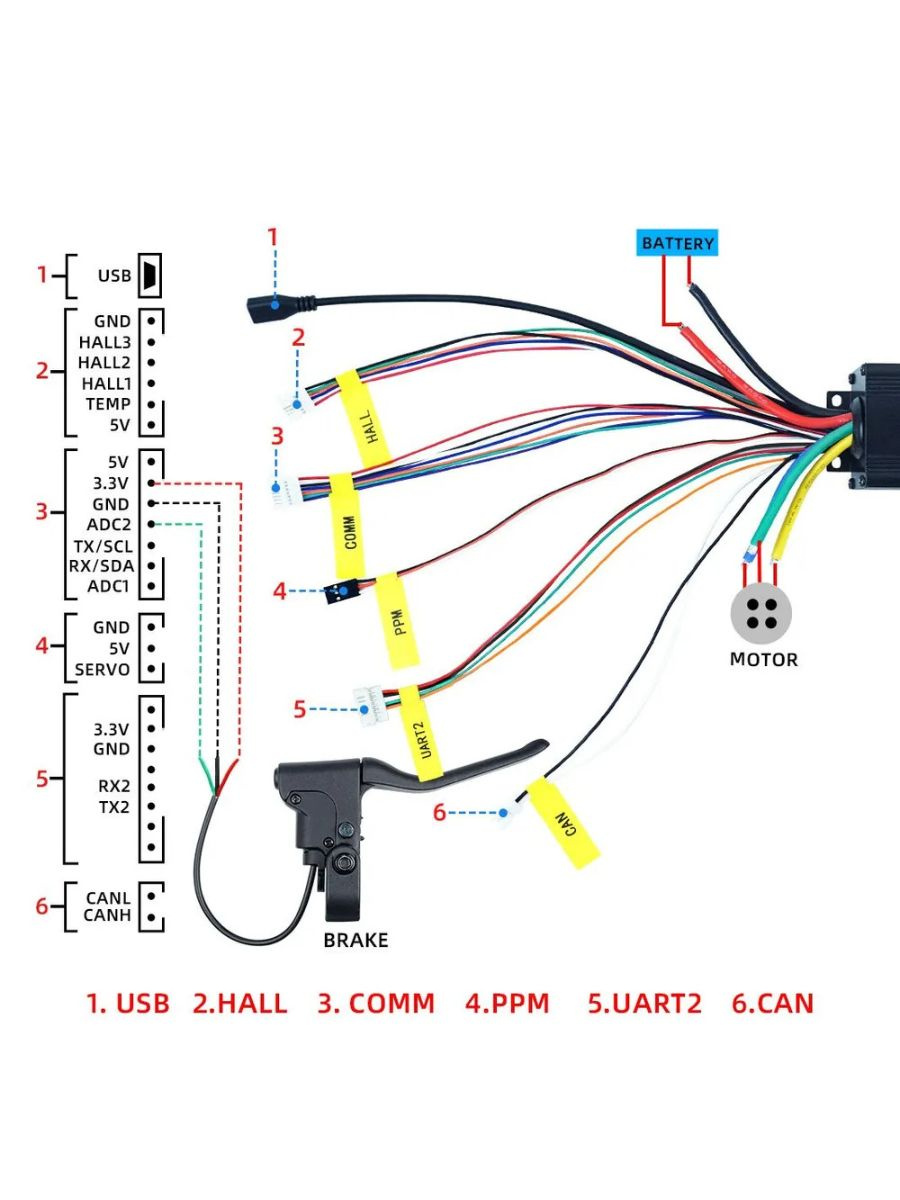 1 USB

2 GND
HALL3
HALL2
HALL1
TEMP
5V

3 5V
3.3V
GND
ADC2
TX/SCL
RX/SDA
ADC1

4 GND
5V
SERVO

5 3.3V
GND
RX2
TX2

6 CANL
CANH

1
2
HALL
3
COMM
4
PPM
5
UART2
6
CAN
BATTERY
MOTOR
BRAKE

1. USB 2.HALL 3. COMM 4.PPM 5.UART2 6.CAN