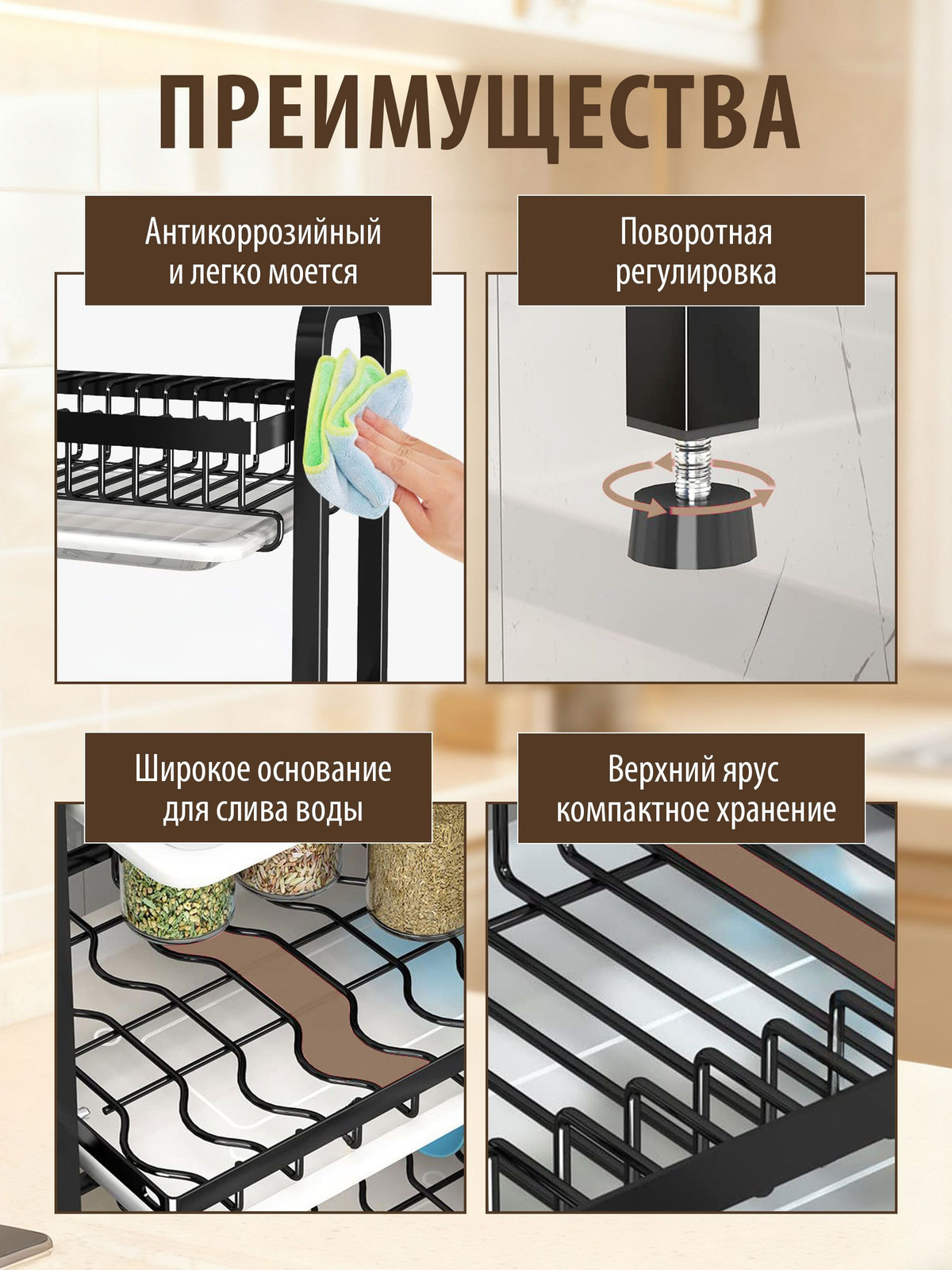 ПРЕИМУЩЕСТВА

Антикоррозийный и легко моется

Поворотная регулировка

Широкое основание для слива воды

Верхний ярус компактное хранение