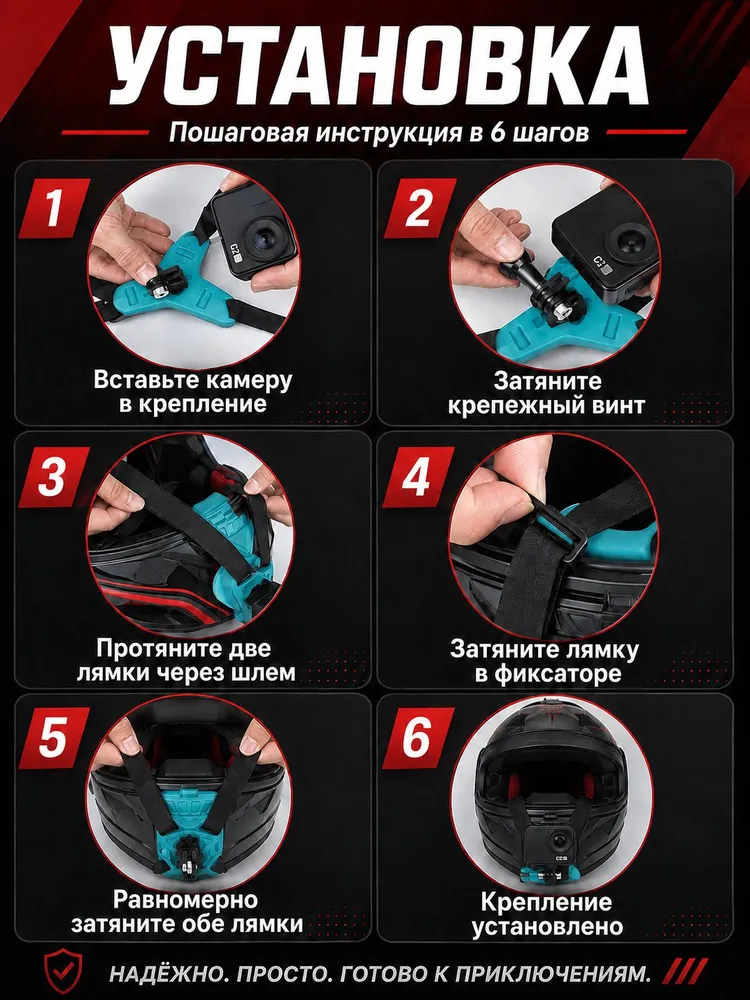 УСТАНОВКА

Пошаговая инструкция в 6 шагов

1

Вставьте камеру в крепление

2

Затяните крепежный винт

3

Протяните две лямки через шлем

4

Затяните лямку в фиксаторе

5

Равномерно затяните обе лямки

6

Крепление установлено

НАДЁЖНО. ПРОСТО. ГОТОВО К ПРИКЛЮЧЕНИЯМ.