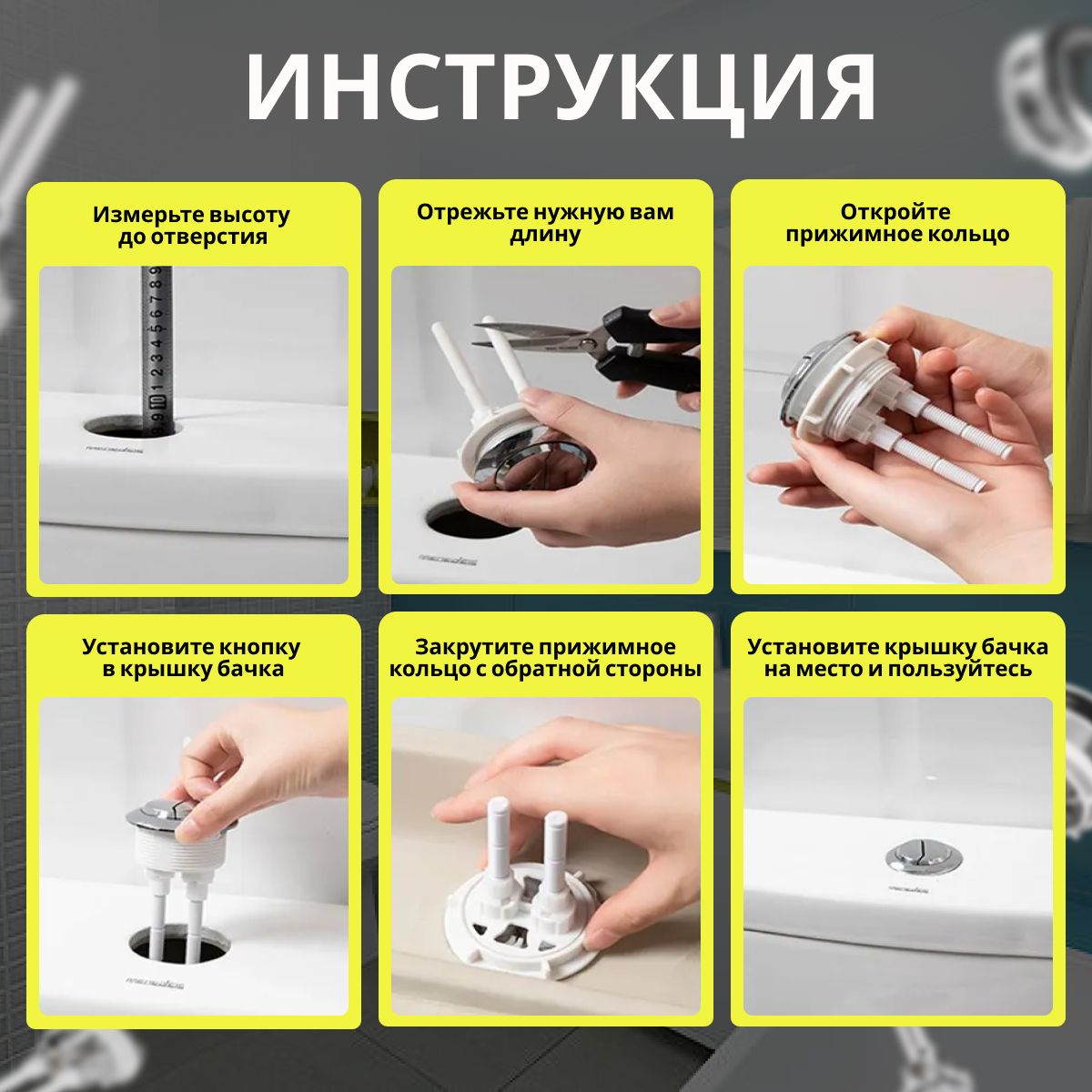 ИНСТРУКЦИЯ

Измерьте высоту до отверстия

Отрежьте нужную вам длину

Откройте прижимное кольцо

Установите кнопку в крышку бачка

Закрутите прижимное кольцо с обратной стороны

Установите крышку бачка на место и пользуйтесь