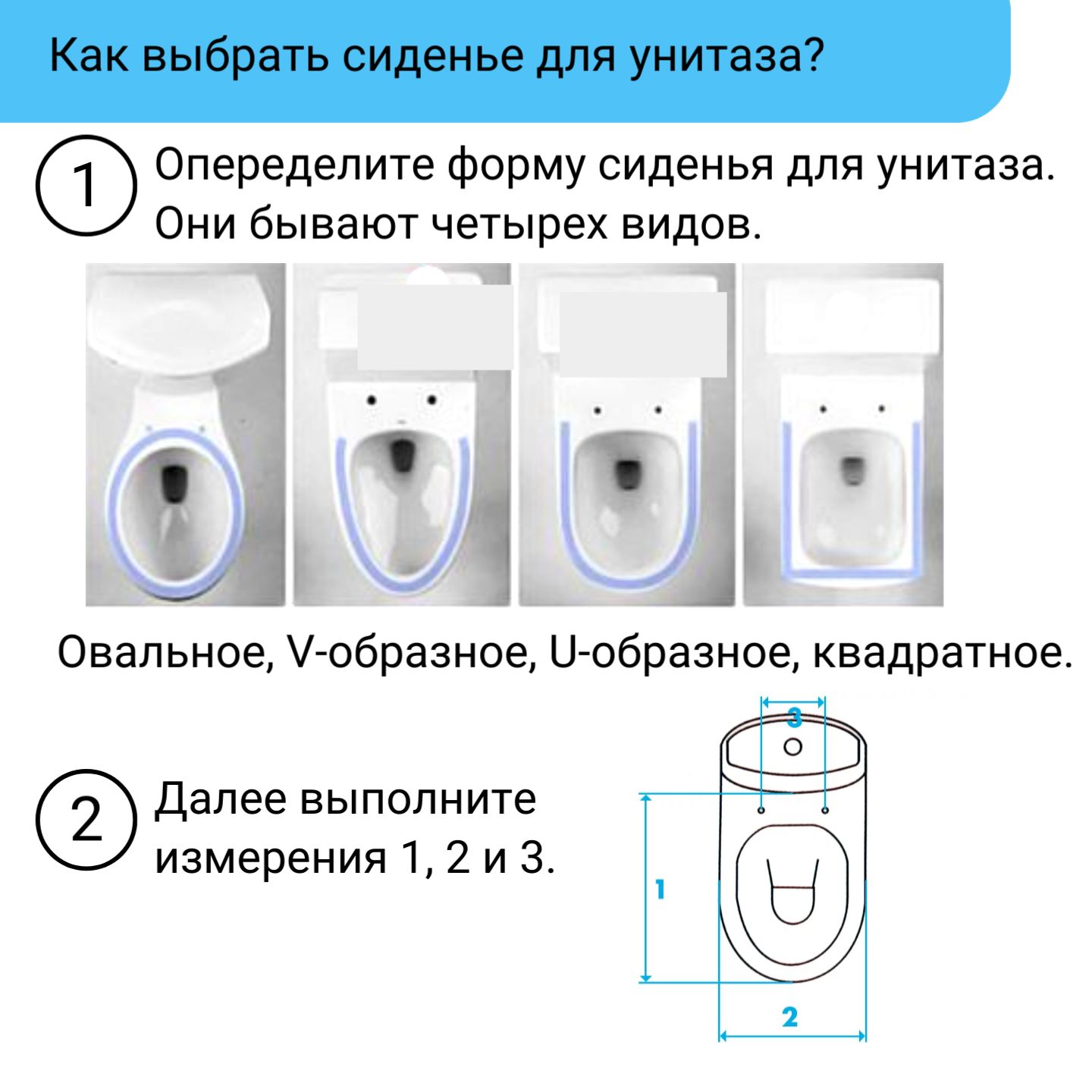 Как выбрать сиденье для унитаза?

1 Опеределите форму сиденья для унитаза. Они бывают четырех видов.

Овальное, V-образное, U-образное, квадратное.

2 Далее выполните измерения 1, 2 и 3.

3

1

2