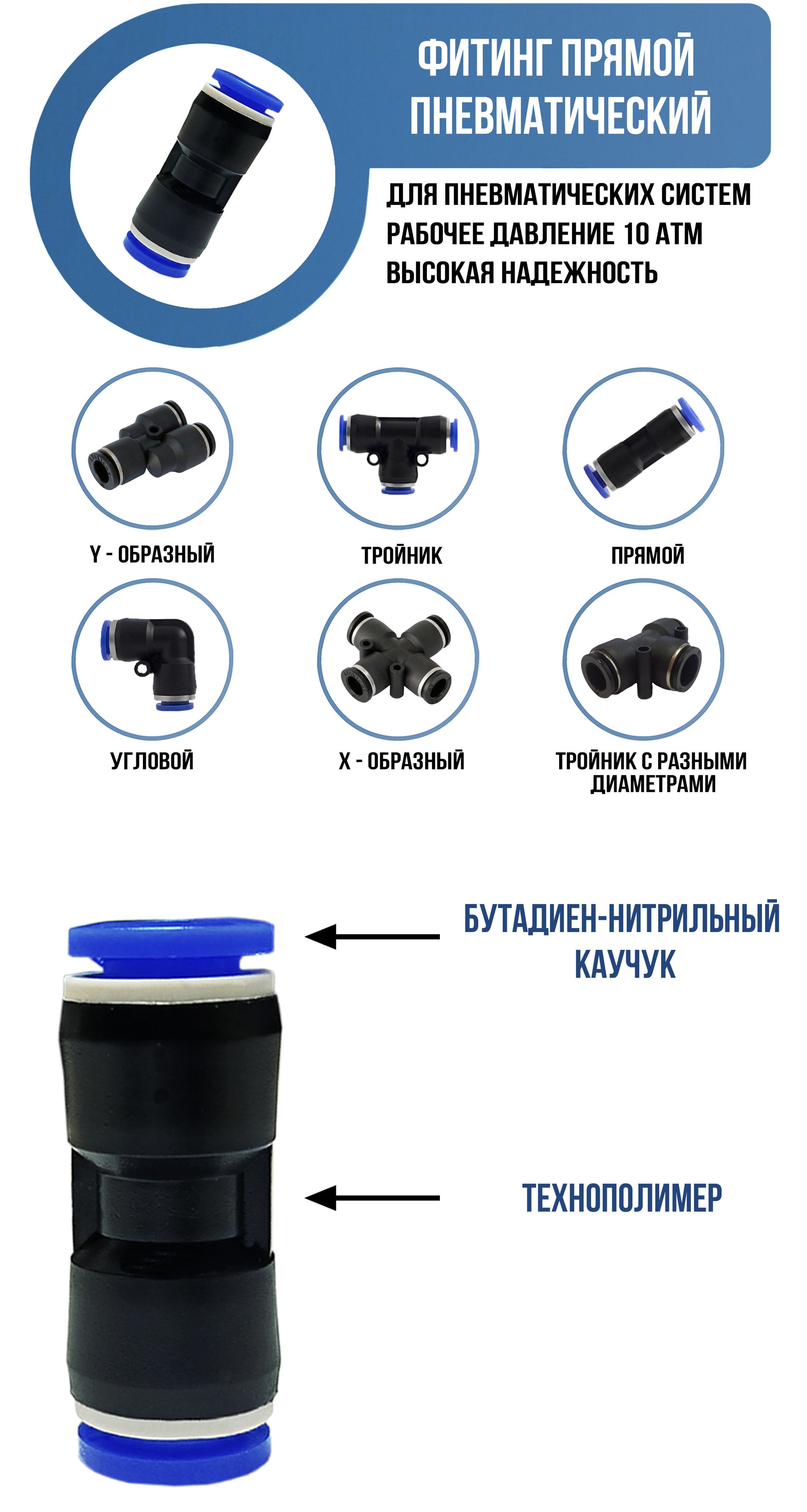 ФИТИНГ ПРЯМОЙ ПНЕВМАТИЧЕСКИЙ

ДЛЯ ПНЕВМАТИЧЕСКИХ СИСТЕМ
РАБОЧЕЕ ДАВЛЕНИЕ 10 АТМ
ВЫСОКАЯ НАДЕЖНОСТЬ

Y - ОБРАЗНЫЙ

ТРОЙНИК

ПРЯМОЙ

УГЛОВОЙ

X - ОБРАЗНЫЙ

ТРОЙНИК С РАЗНЫМИ ДИАМЕТРАМИ

БУТАДИЕН-НИТРИЛЬНЫЙ КАУЧУК

ТЕХНОПОЛИМЕР