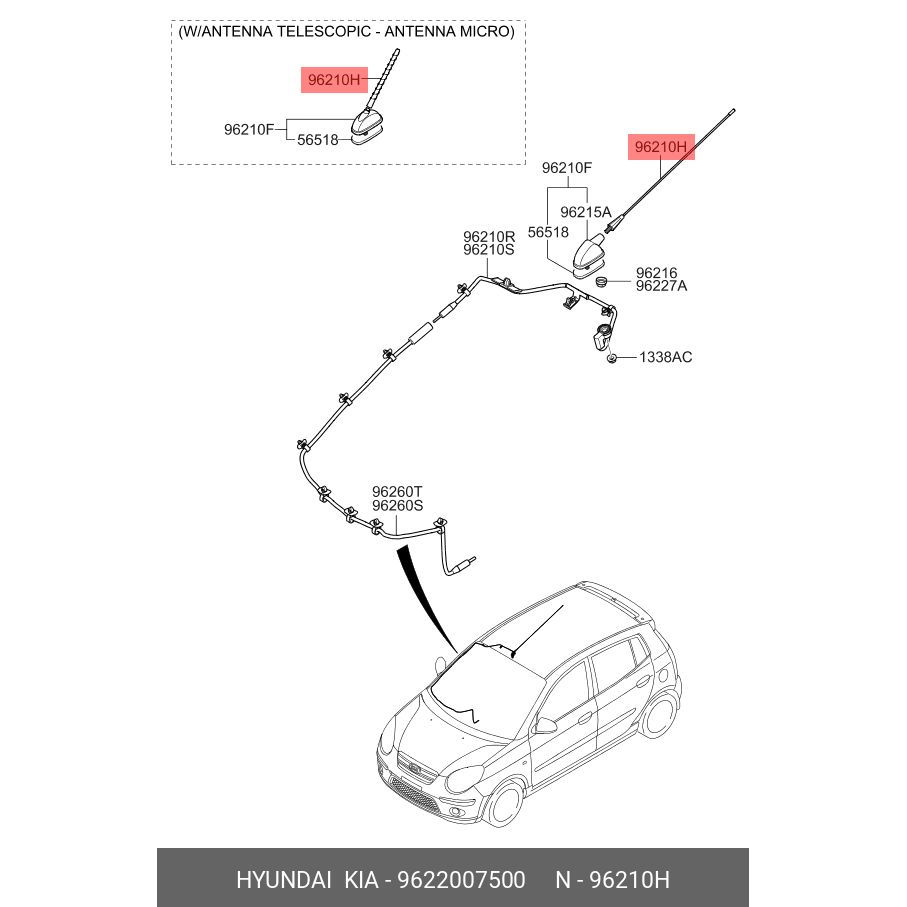 (W/ANTENNA TELESCOPIC - ANTENNA MICRO)

96210H

96210F

56518

96210H

96210F

96215A

56518

96210R
96210S

96216
96227A

1338AC

96260T
96260S

HYUNDAI KIA - 9622007500 N - 96210H