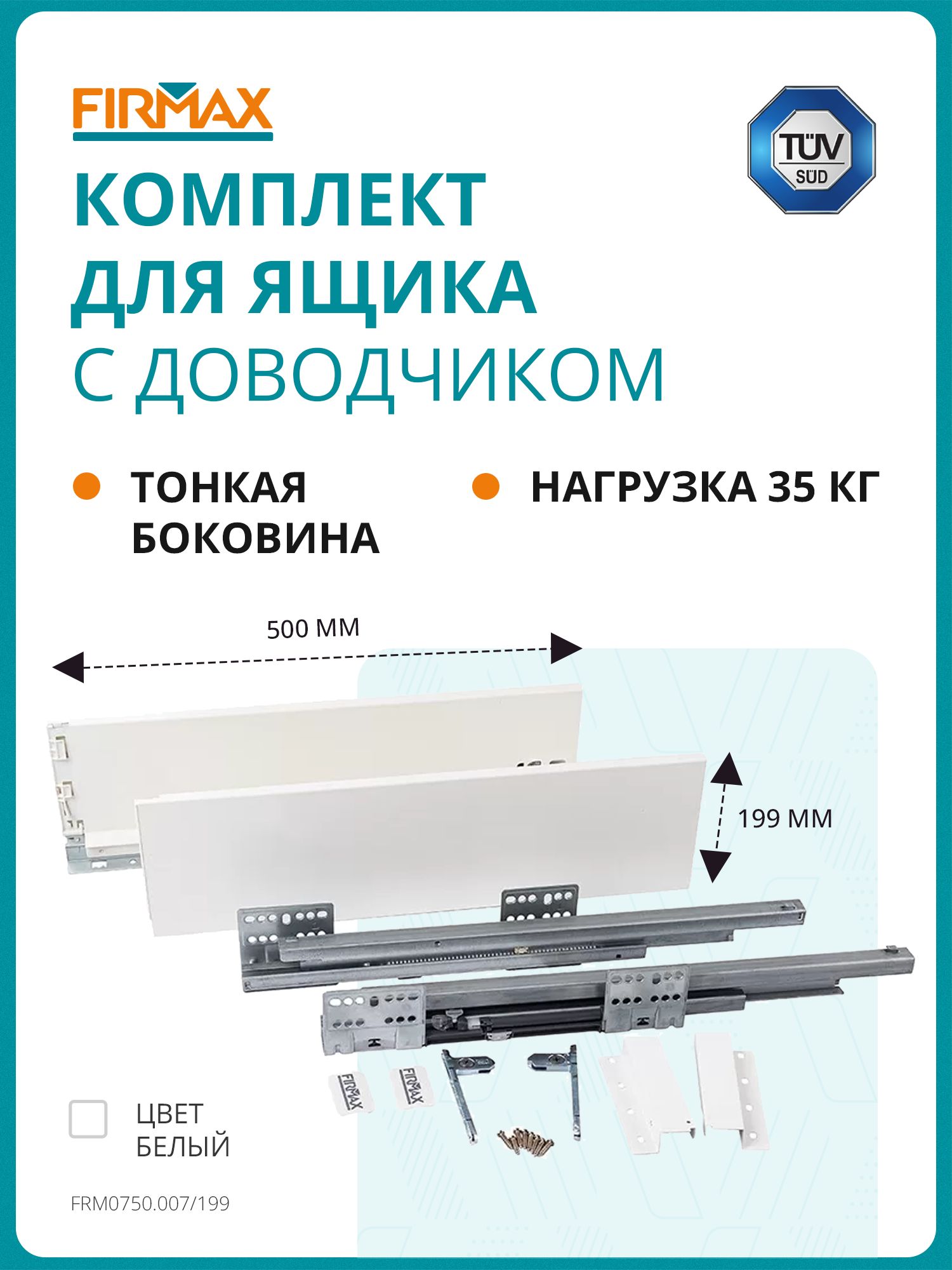 FIRMAX

TÜV SÜD

КОМПЛЕКТ ДЛЯ ЯЩИКА С ДОВОДЧИКОМ

ТОНКАЯ БОКОВИНА

НАГРУЗКА 35 КГ

500 ММ

199 ММ

FIRMAX

FIRMAX

ЦВЕТ БЕЛЫЙ

FRM0750.007/199