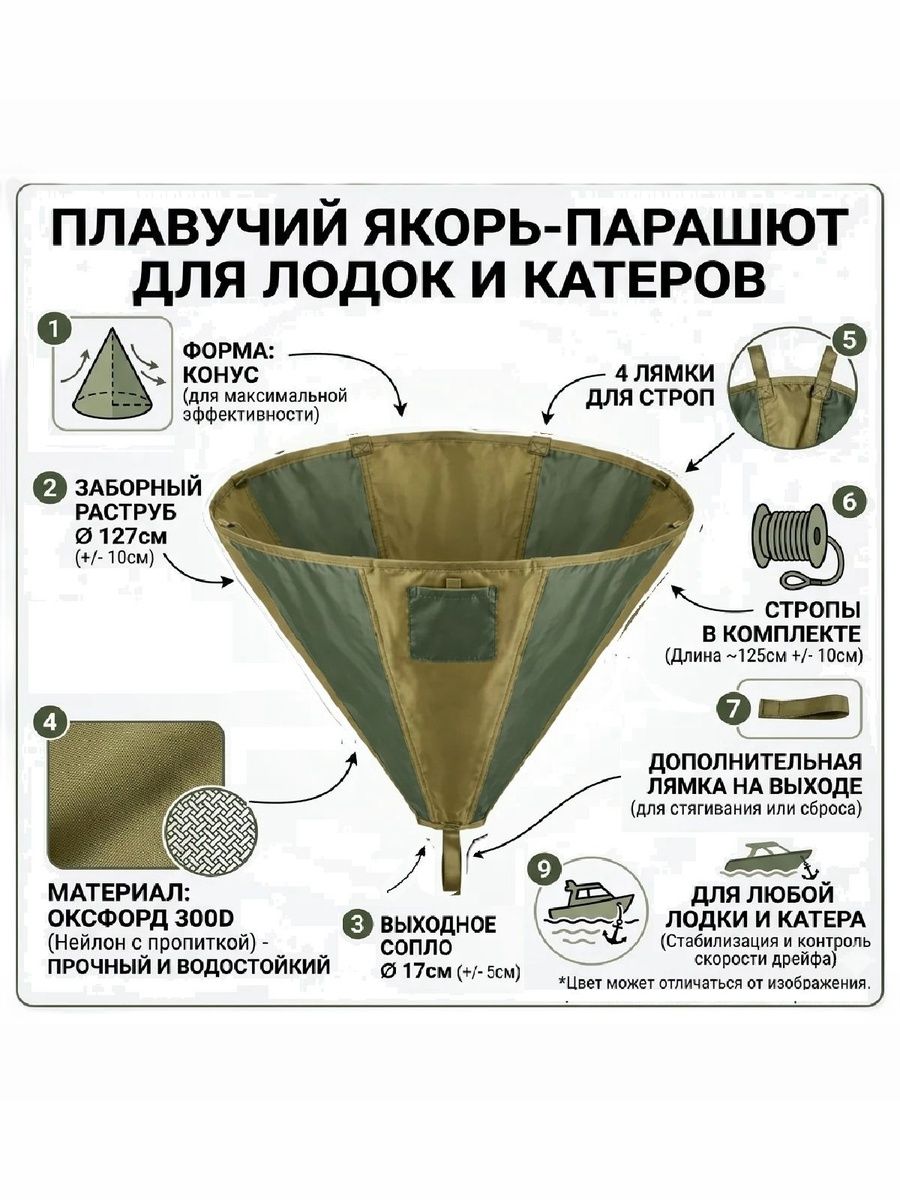 ПЛАВУЧИЙ ЯКОРЬ-ПАРАШЮТ ДЛЯ ЛОДОК И КАТЕРОВ

1 ФОРМА: КОНУС (для максимальной эффективности)

5 4 ЛЯМКИ ДЛЯ СТРОП

2 ЗАБОРНЫЙ РАСТРУБ Ø 127см (+/- 10см)

6 СТРОПЫ В КОМПЛЕКТЕ (Длина ~125см +/- 10см)

7 ДОПОЛНИТЕЛЬНАЯ ЛЯМКА НА ВЫХОДЕ (для стягивания или сброса)

4 МАТЕРИАЛ: ОКСФОРД 300D (Нейлон с пропиткой) - ПРОЧНЫЙ И ВОДОСТОЙКИЙ

3 ВЫХОДНОЕ СОПЛО Ø 17см (+/- 5см)

9 ДЛЯ ЛЮБОЙ ЛОДКИ И КАТЕРА (Стабилизация и контроль скорости дрейфа)

*Цвет может отличаться от изображения.