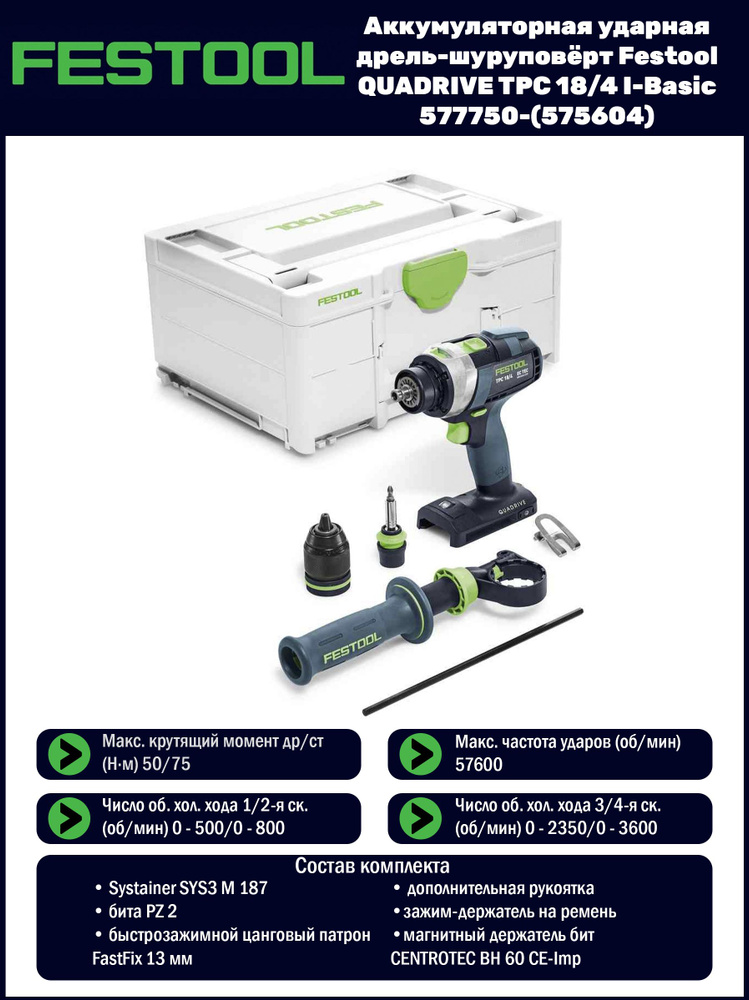 FESTOOL

Аккумуляторная ударная дрель-шуруповёрт Festool QUADRIVE TPC 18/4 I-Basic 577750-(575604)

FESTOOL

FESTOOL

FESTOOL
TPC 18/4

QUADRIVE

FESTOOL

Макс. крутящий момент др/ст (Н·м) 50/75

Макс. частота ударов (об/мин) 57600

Число об. хол. хода 1/2-я ск. (об/мин) 0 - 500/0 - 800

Число об. хол. хода 3/4-я ск. (об/мин) 0 - 2350/0 - 3600

Состав комплекта

• Systainer SYS3 M 187
• бита PZ 2
• быстрозажимной цанговый патрон FastFix 13 мм

• дополнительная рукоятка
• зажим-держатель на ремень
• магнитный держатель бит CENTROTEC BH 60 CE-Imp