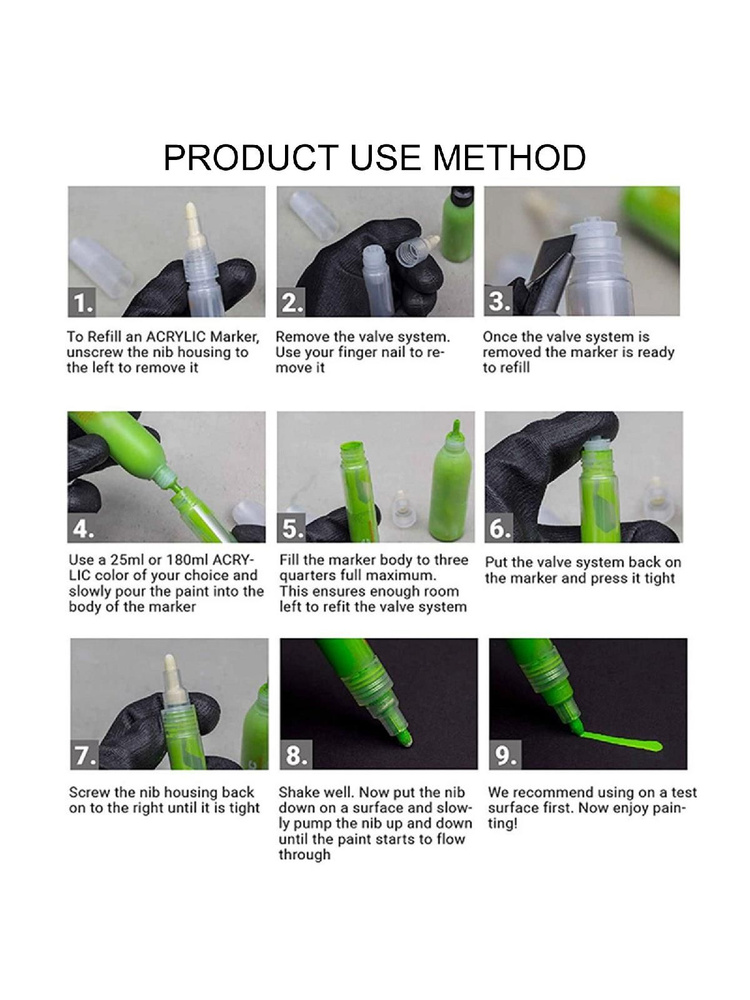 PRODUCT USE METHOD

1.

To Refill an ACRYLIC Marker, unscrew the nib housing to the left to remove it

2.

Remove the valve system. Use your finger nail to remove it

3.

Once the valve system is removed the marker is ready to refill

4.

Use a 25ml or 180ml ACRYLIC color of your choice and slowly pour the paint into the body of the marker

5.

Fill the marker body to three quarters full maximum. This ensures enough room left to refit the valve system

6.

Put the valve system back on the marker and press it tight

7.

Screw the nib housing back on to the right until it is tight

8.

Shake well. Now put the nib down on a surface and slowly pump the nib up and down until the paint starts to flow through

9.

We recommend using on a test surface first. Now enjoy painting!