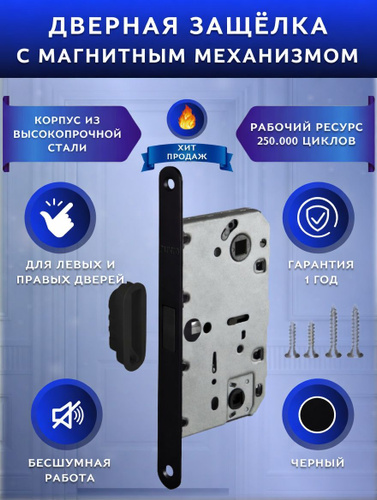 ДВЕРНАЯ ЗАЩЁЛКА С МАГНИТНЫМ МЕХАНИЗМОМ

КОРПУС ИЗ ВЫСОКОПРОЧНОЙ СТАЛИ

ХИТ ПРОДАЖ

РАБОЧИЙ РЕСУРС 250.000 ЦИКЛОВ

ДЛЯ ЛЕВЫХ И ПРАВЫХ ДВЕРЕЙ

ГАРАНТИЯ 1 ГОД

БЕСШУМНАЯ РАБОТА

ЧЕРНЫЙ