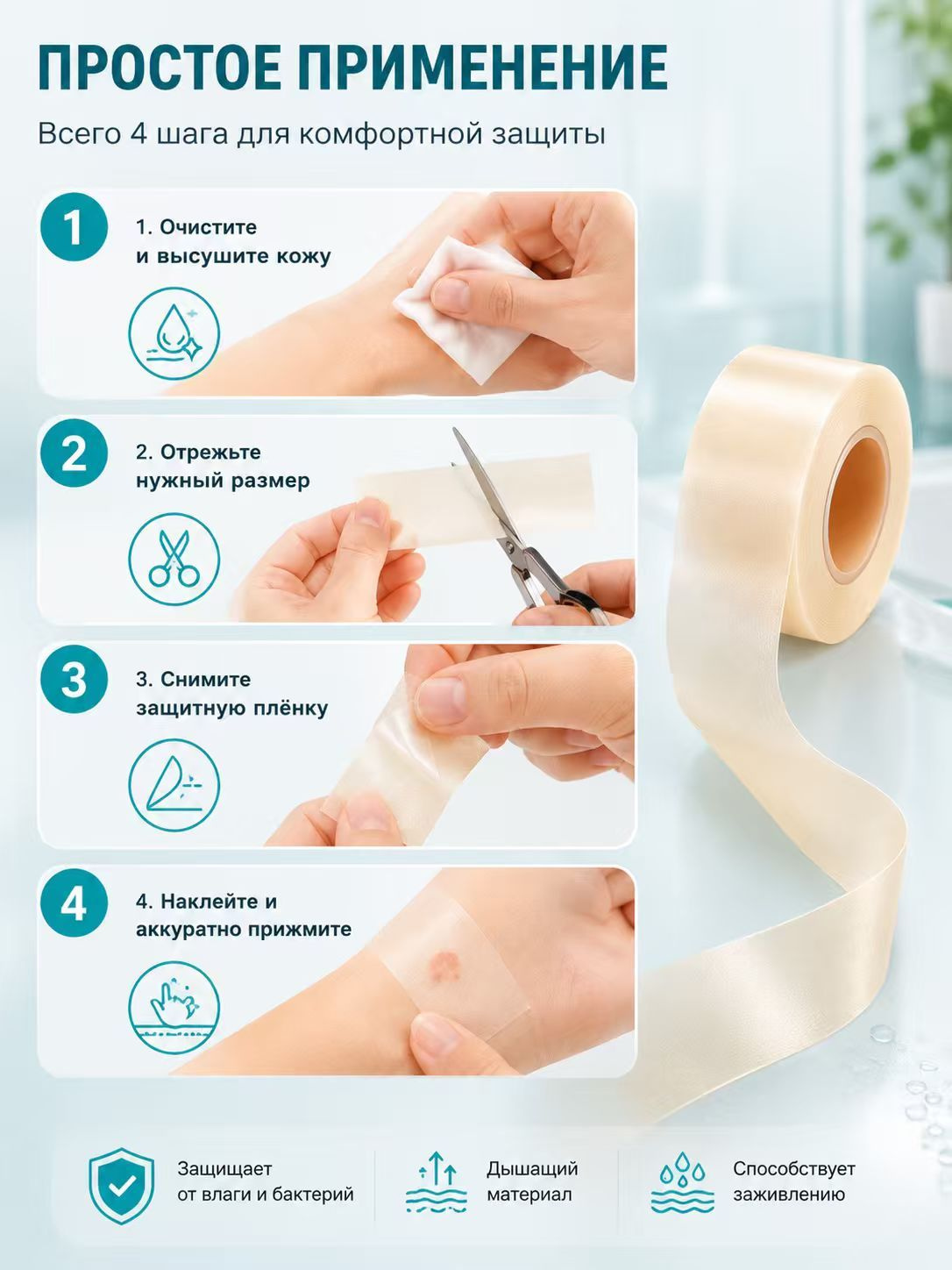 ПРОСТОЕ ПРИМЕНЕНИЕ

Всего 4 шага для комфортной защиты

1

1. Очистите и высушите кожу

2

2. Отрежьте нужный размер

3

3. Снимите защитную плёнку

4

4. Наклейте и аккуратно прижмите

Защищает от влаги и бактерий

Дышащий материал

Способствует заживлению