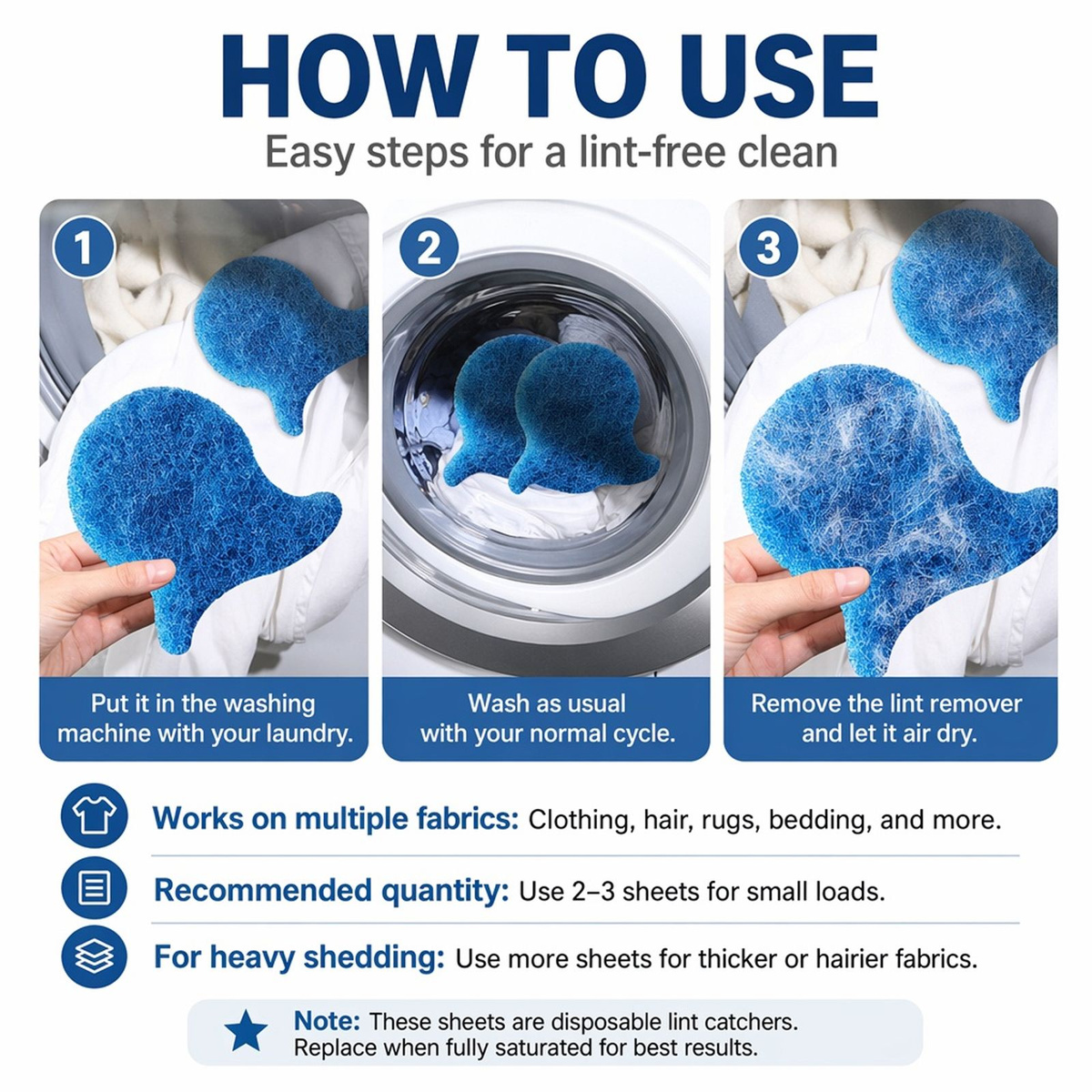 HOW TO USE

Easy steps for a lint-free clean

1

Put it in the washing machine with your laundry.

2

Wash as usual with your normal cycle.

3

Remove the lint remover and let it air dry.

Works on multiple fabrics: Clothing, hair, rugs, bedding, and more.

Recommended quantity: Use 2–3 sheets for small loads.

For heavy shedding: Use more sheets for thicker or hairier fabrics.

Note: These sheets are disposable lint catchers. Replace when fully saturated for best results.