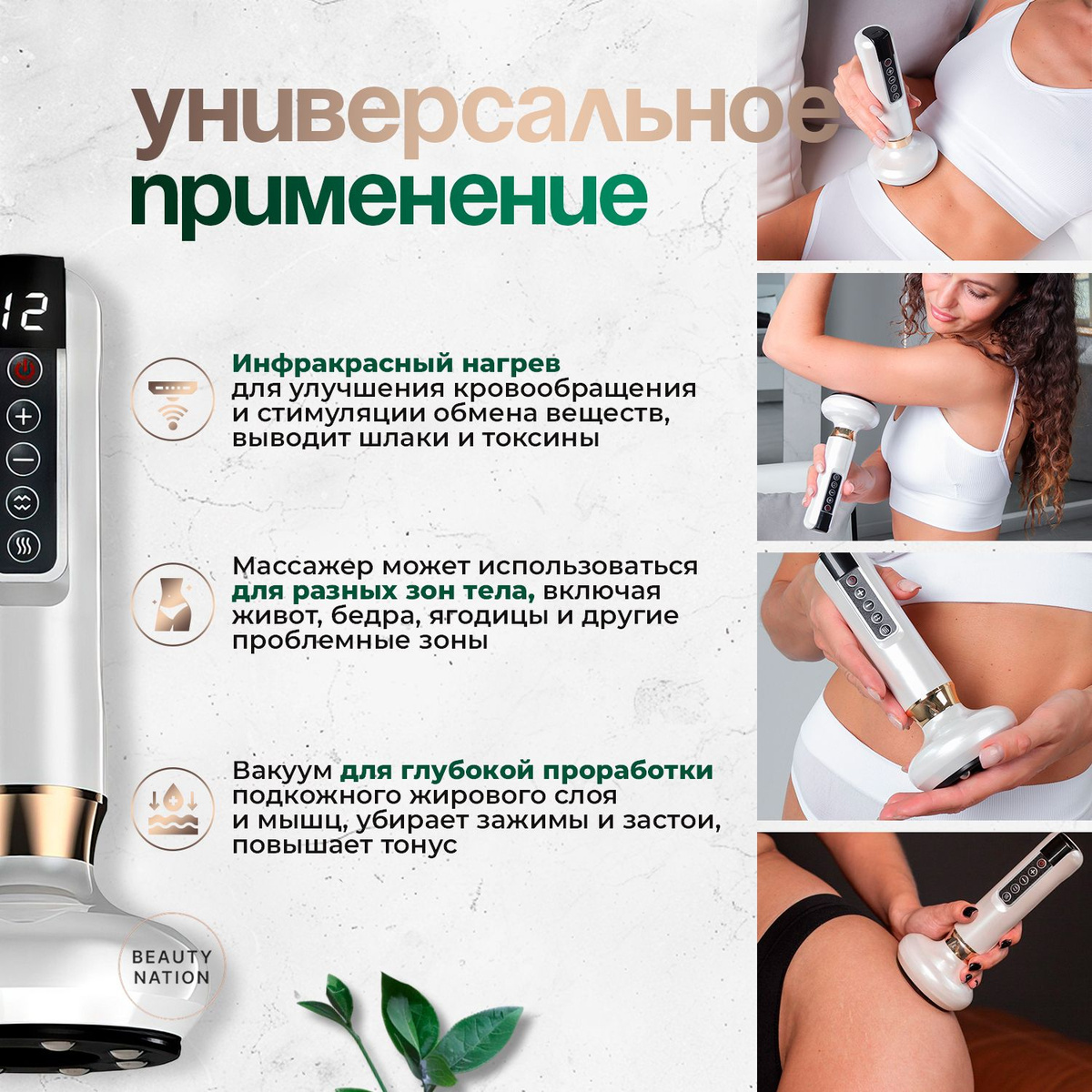 универсальное применение

12

Инфракрасный нагрев для улучшения кровообращения и стимуляции обмена веществ, выводит шлаки и токсины

Массажер может использоваться для разных зон тела, включая живот, бедра, ягодицы и другие проблемные зоны

Вакуум для глубокой проработки подкожного жирового слоя и мышц, убирает зажимы и застои, повышает тонус

BEAUTY NATION