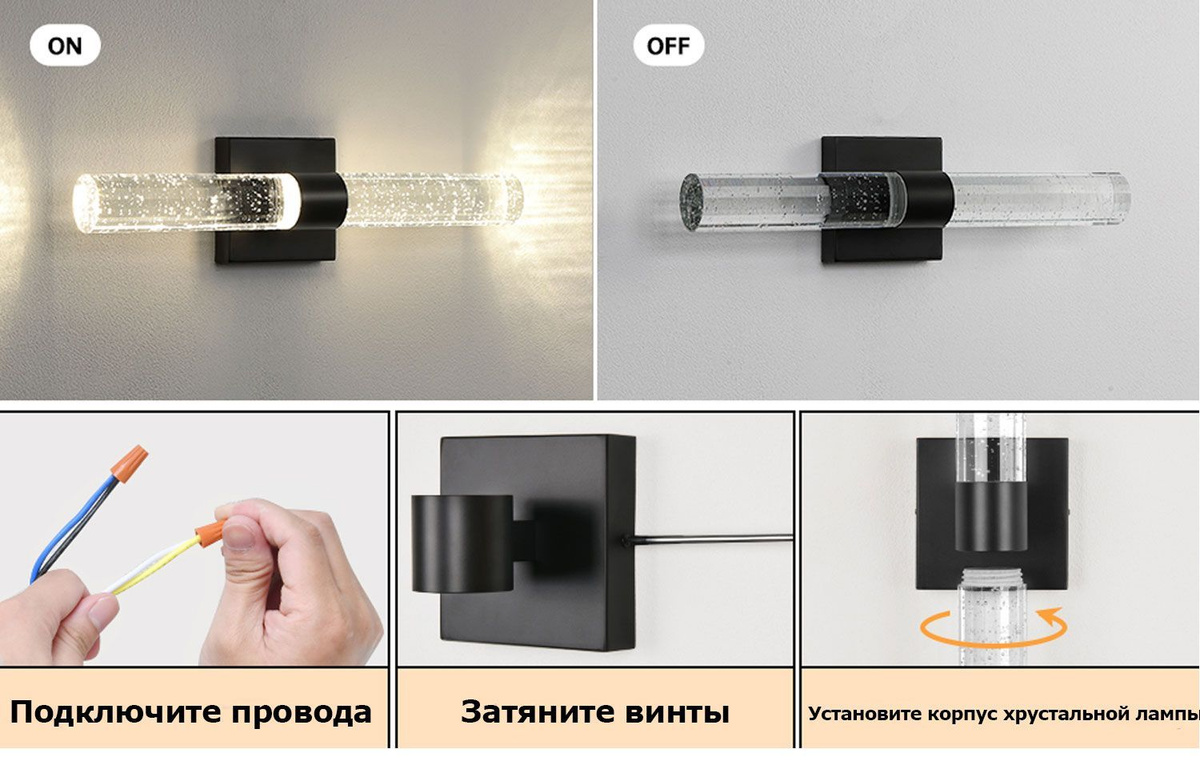 ON

OFF

Подключите провода

Затяните винты

Установите корпус хрустальной лампы