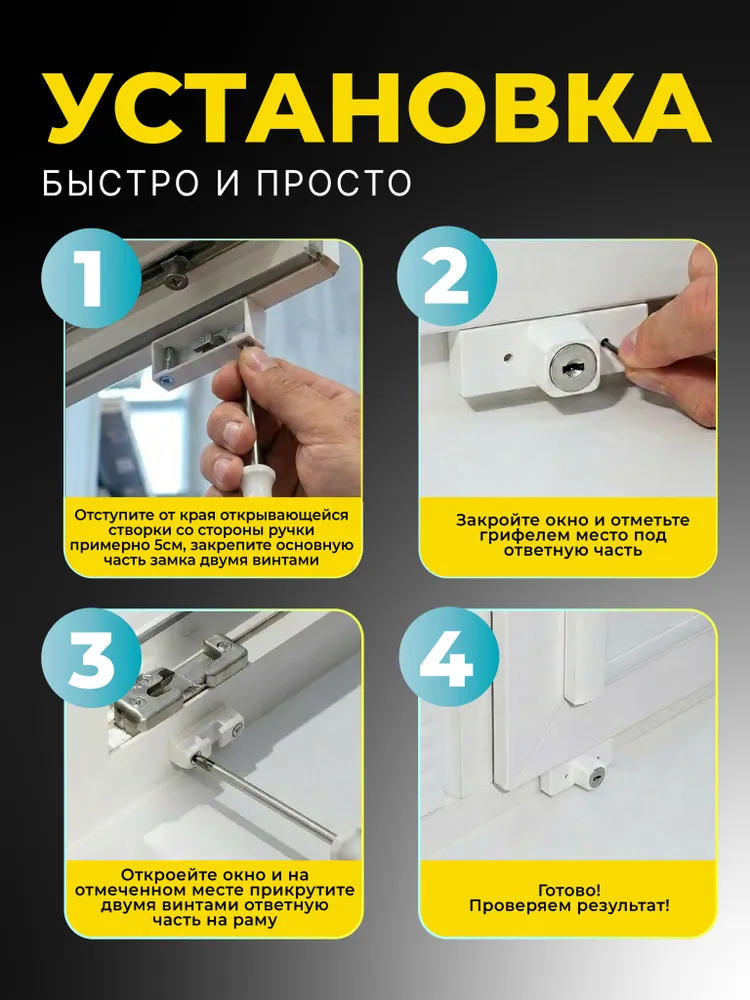 УСТАНОВКА

БЫСТРО И ПРОСТО

1

Отступите от края открывающейся створки со стороны ручки примерно 5см, закрепите основную часть замка двумя винтами

2

Закройте окно и отметьте грифелем место под ответную часть

3

Откроейте окно и на отмеченном месте прикрутите двумя винтами ответную часть на раму

4

Готово!
Проверяем результат!