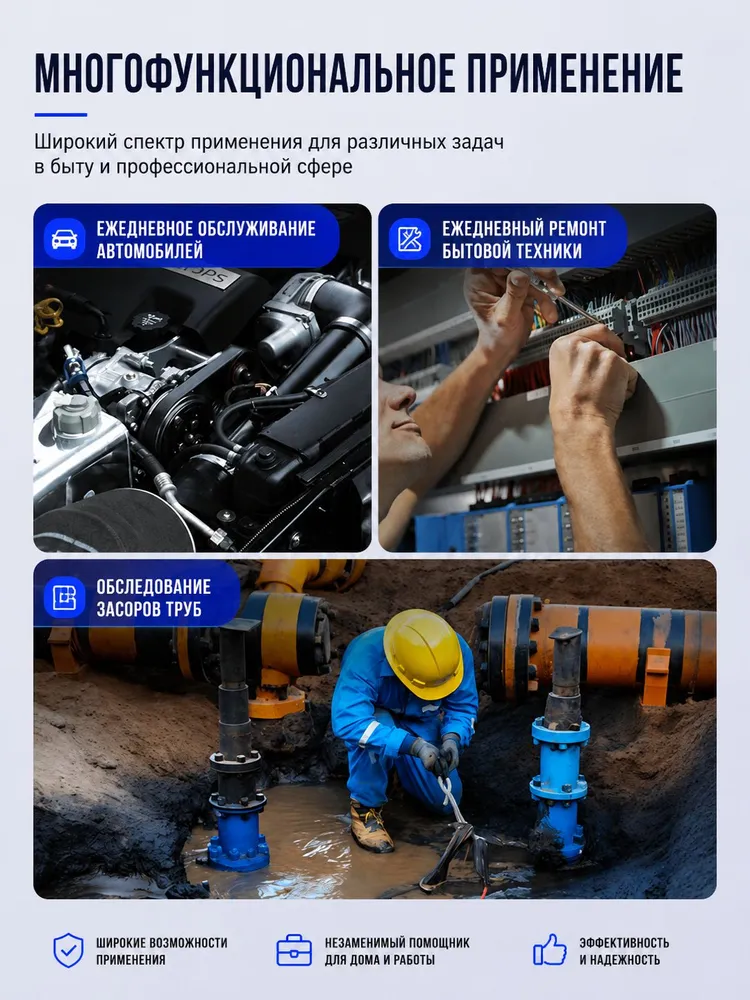 МНОГОФУНКЦИОНАЛЬНОЕ ПРИМЕНЕНИЕ

Широкий спектр применения для различных задач в быту и профессиональной сфере

ЕЖЕДНЕВНОЕ ОБСЛУЖИВАНИЕ АВТОМОБИЛЕЙ

ЕЖЕДНЕВНЫЙ РЕМОНТ БЫТОВОЙ ТЕХНИКИ

ОБСЛЕДОВАНИЕ ЗАСОРОВ ТРУБ

ШИРОКИЕ ВОЗМОЖНОСТИ ПРИМЕНЕНИЯ

НЕЗАМЕНИМЫЙ ПОМОЩНИК ДЛЯ ДОМА И РАБОТЫ

ЭФФЕКТИВНОСТЬ И НАДЕЖНОСТЬ