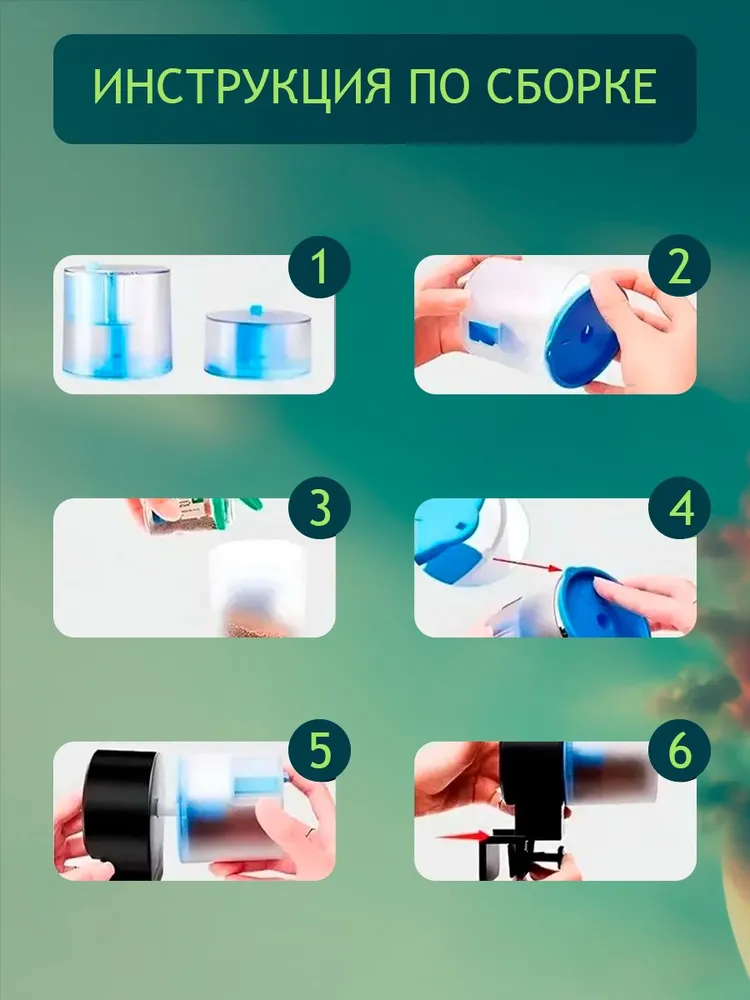 ИНСТРУКЦИЯ ПО СБОРКЕ

1

2

3

4

5

6