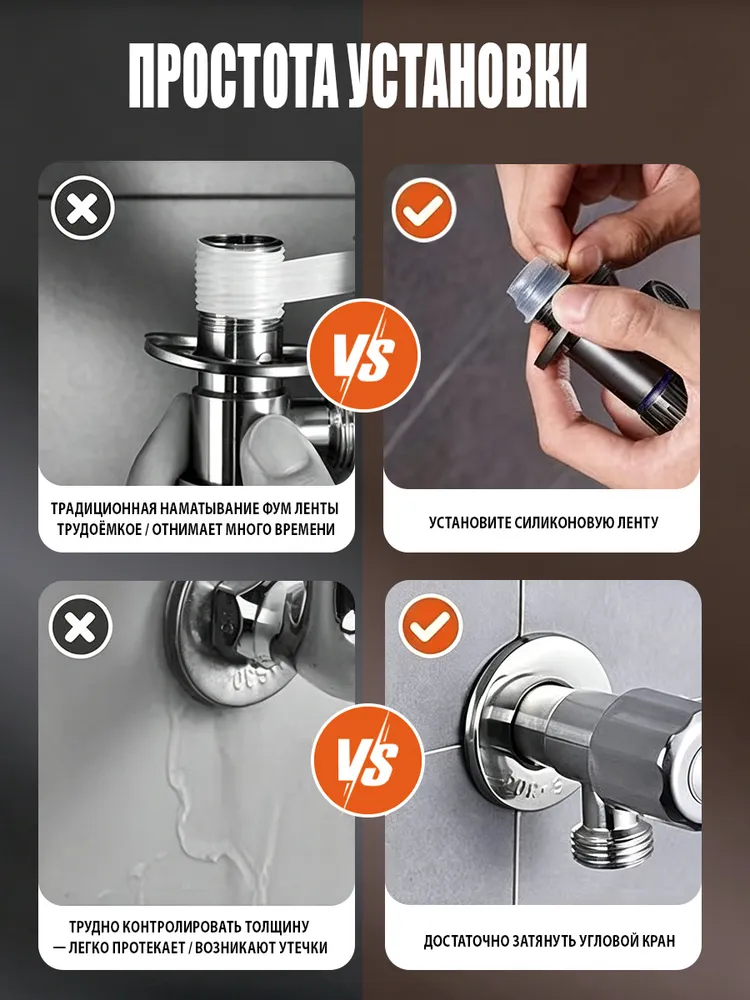 ПРОСТОТА УСТАНОВКИ

VS

ТРАДИЦИОННАЯ НАМАТЫВАНИЕ ФУМ ЛЕНТЫ ТРУДОЁМКОЕ / ОТНИМАЕТ МНОГО ВРЕМЕНИ

УСТАНОВИТЕ СИЛИКОНОВУЮ ЛЕНТУ

VS

ТРУДНО КОНТРОЛИРОВАТЬ ТОЛЩИНУ — ЛЕГКО ПРОТЕКАЕТ / ВОЗНИКАЮТ УТЕЧКИ

ДОСТАТОЧНО ЗАТЯНУТЬ УГЛОВОЙ КРАН