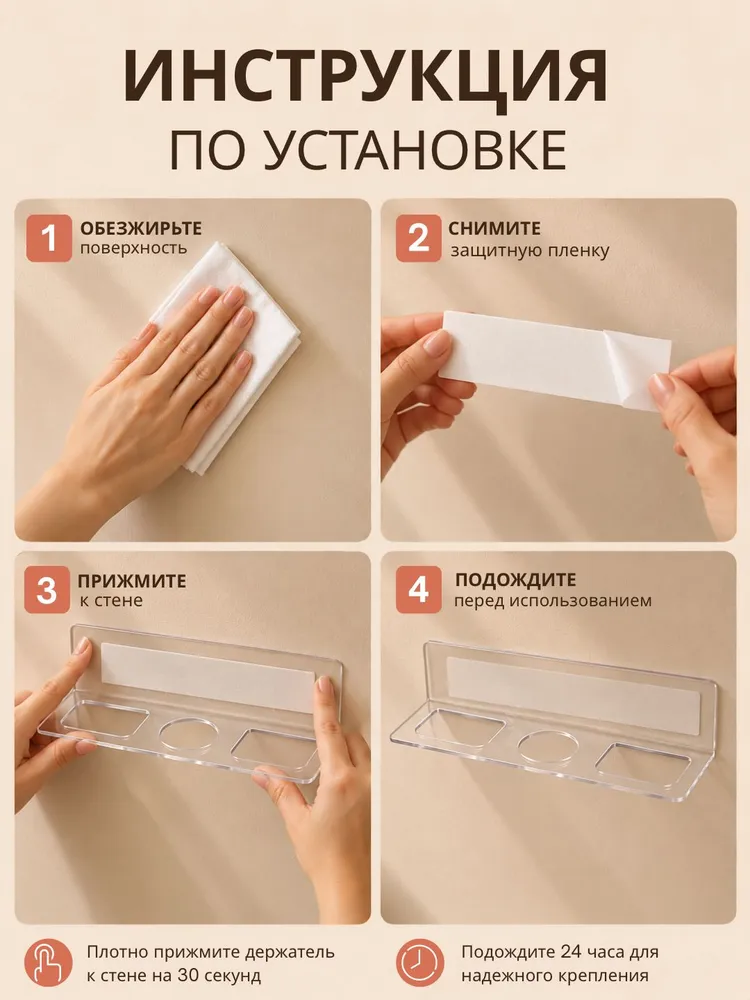 ИНСТРУКЦИЯ
ПО УСТАНОВКЕ

1
ОБЕЗЖИРЬТЕ
поверхность

2
СНИМИТЕ
защитную пленку

3
ПРИЖМИТЕ
к стене

4
ПОДОЖДИТЕ
перед использованием

Плотно прижмите держатель к стене на 30 секунд

Подождите 24 часа для надежного крепления