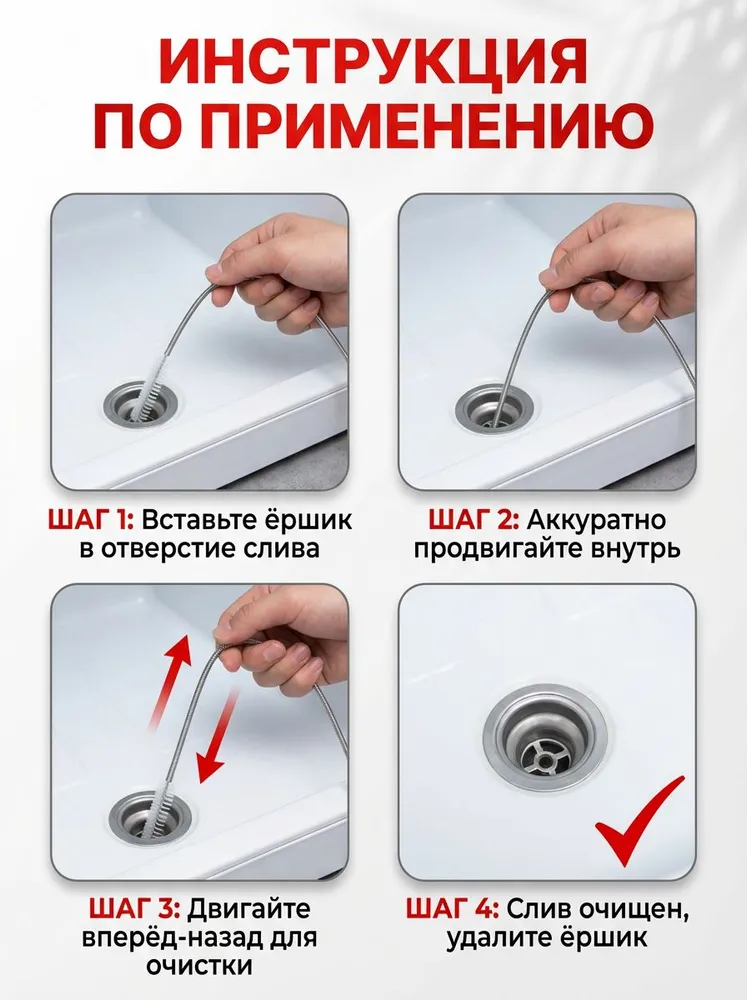 ИНСТРУКЦИЯ
ПО ПРИМЕНЕНИЮ

ШАГ 1: Вставьте ёршик в отверстие слива

ШАГ 2: Аккуратно продвигайте внутрь

ШАГ 3: Двигайте вперёд-назад для очистки

ШАГ 4: Слив очищен, удалите ёршик