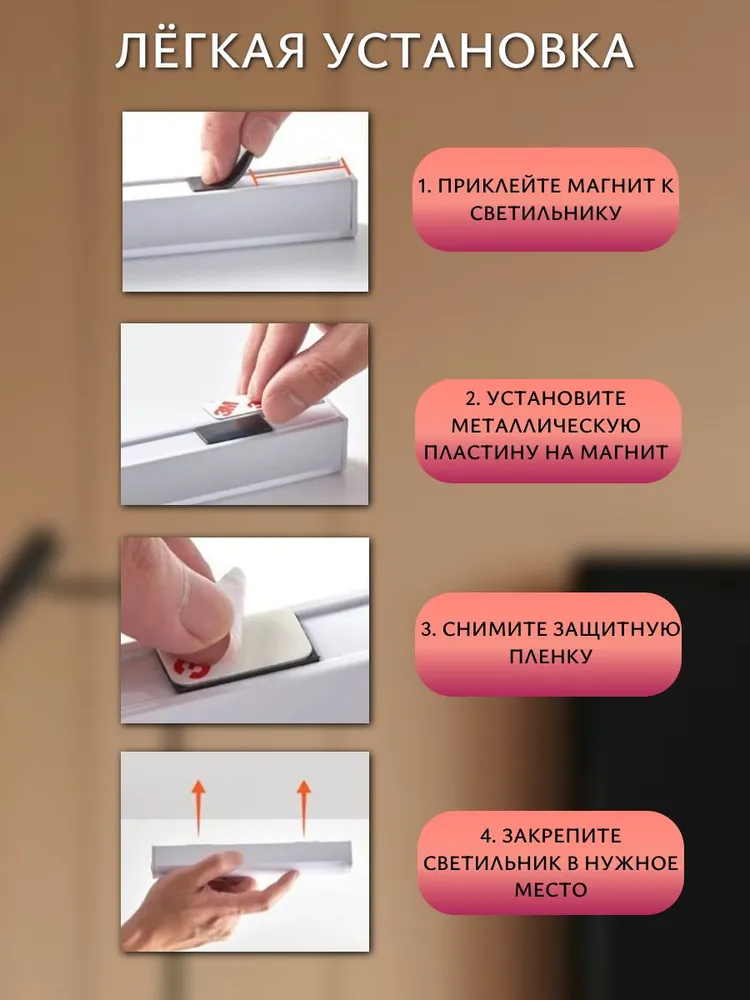 ЛЁГКАЯ УСТАНОВКА

1. ПРИКЛЕЙТЕ МАГНИТ К СВЕТИЛЬНИКУ

2. УСТАНОВИТЕ МЕТАЛЛИЧЕСКУЮ ПЛАСТИНУ НА МАГНИТ

3. СНИМИТЕ ЗАЩИТНУЮ ПЛЕНКУ

4. ЗАКРЕПИТЕ СВЕТИЛЬНИК В НУЖНОЕ МЕСТО