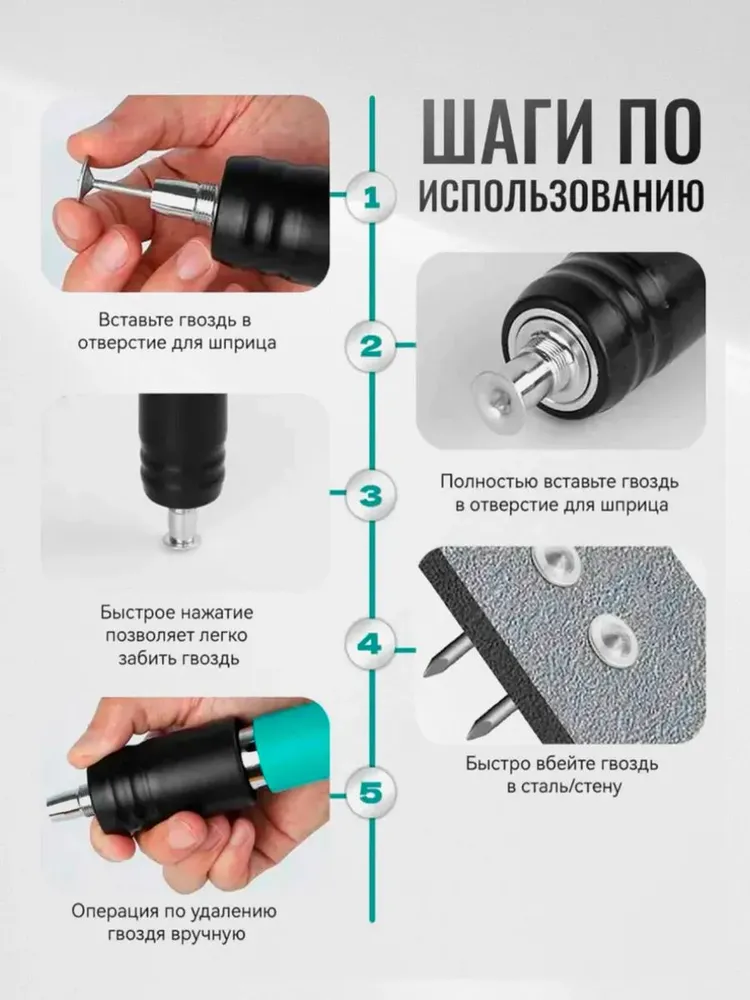 ШАГИ ПО ИСПОЛЬЗОВАНИЮ

1

Вставьте гвоздь в отверстие для шприца

2

Полностью вставьте гвоздь в отверстие для шприца

3

Быстрое нажатие позволяет легко забить гвоздь

4

Быстро вбейте гвоздь в сталь/стену

5

Операция по удалению гвоздя вручную