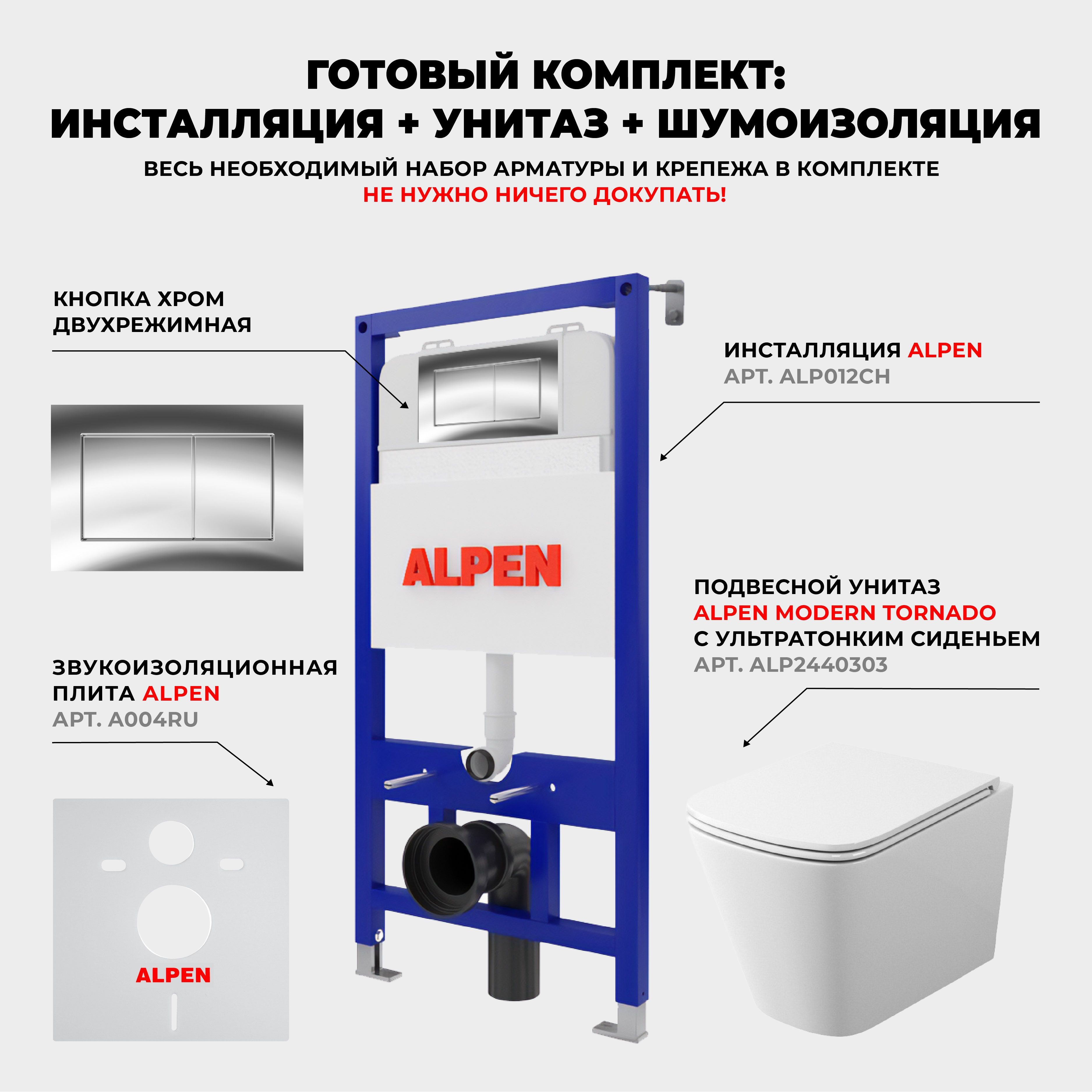 ГОТОВЫЙ КОМПЛЕКТ:
ИНСТАЛЛЯЦИЯ + УНИТАЗ + ШУМОИЗОЛЯЦИЯ

ВЕСЬ НЕОБХОДИМЫЙ НАБОР АРМАТУРЫ И КРЕПЕЖА В КОМПЛЕКТЕ
НЕ НУЖНО НИЧЕГО ДОКУПАТЬ!

КНОПКА ХРОМ ДВУХРЕЖИМНАЯ

ИНСТАЛЛЯЦИЯ ALPEN
АРТ. ALP012CH

ALPEN

ПОДВЕСНОЙ УНИТАЗ
ALPEN MODERN TORNADO
С УЛЬТРАТОНКИМ СИДЕНЬЕМ
АРТ. ALP2440303

ЗВУКОИЗОЛЯЦИОННАЯ ПЛИТА ALPEN
АРТ. A004RU

ALPEN