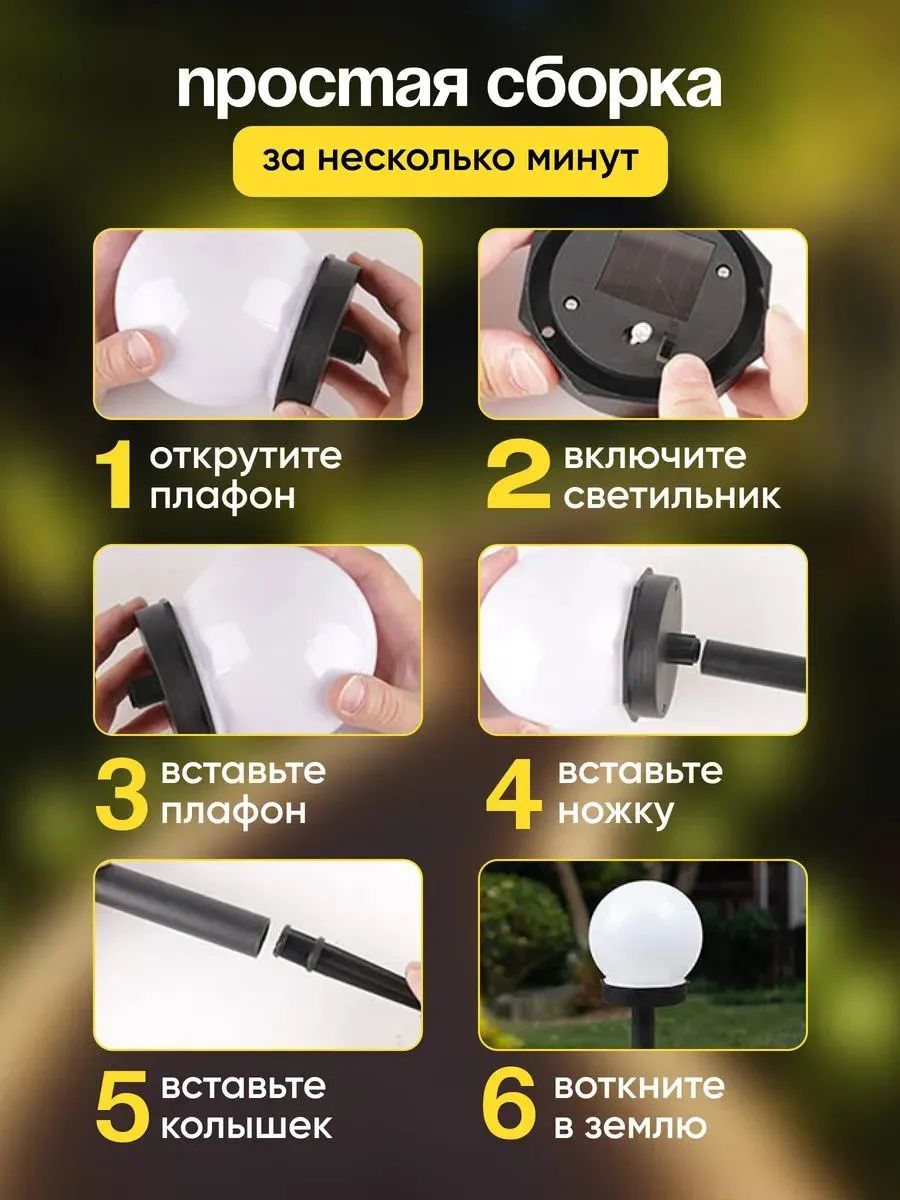 простая сборка

за несколько минут

1 открутите плафон

2 включите светильник

3 вставьте плафон

4 вставьте ножку

5 вставьте колышек

6 воткните в землю