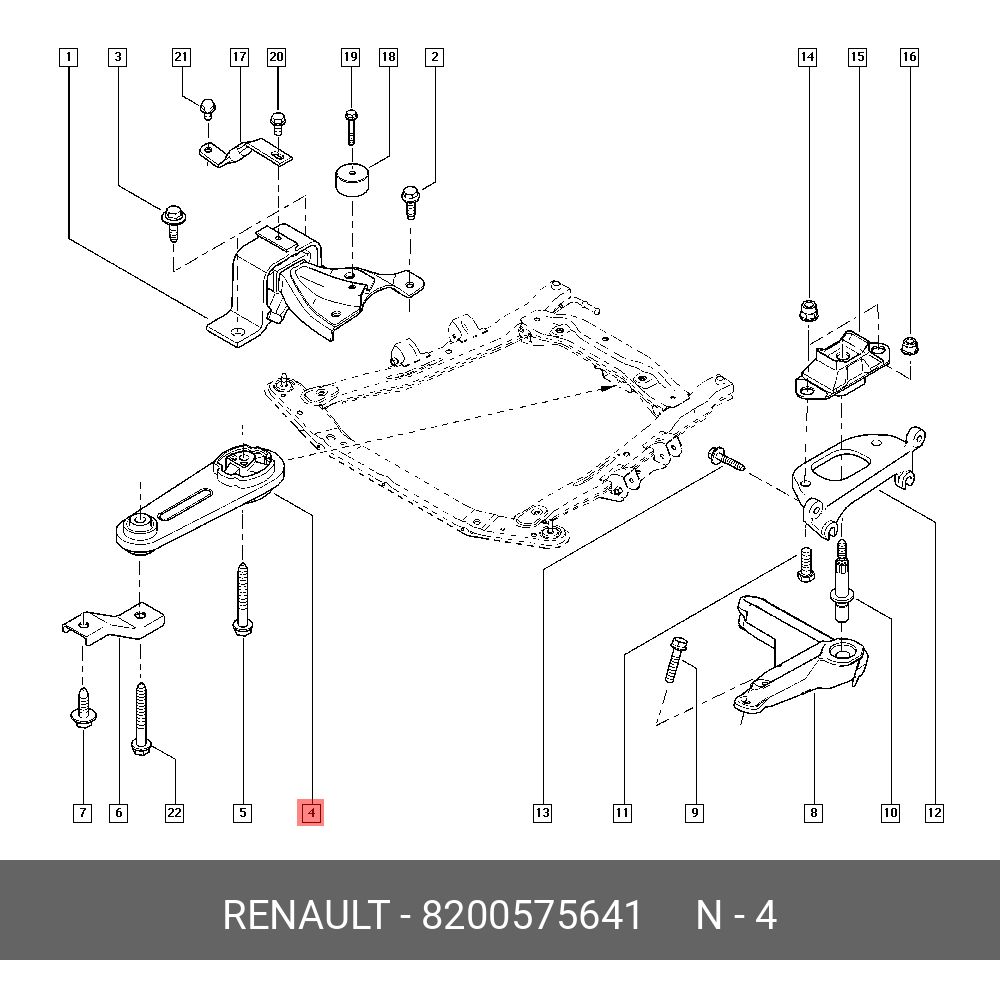 1
3
21
17
20
19
18
2
14
15
16
7
6
22
5
4
13
11
9
8
10
12

RENAULT - 8200575641 N - 4