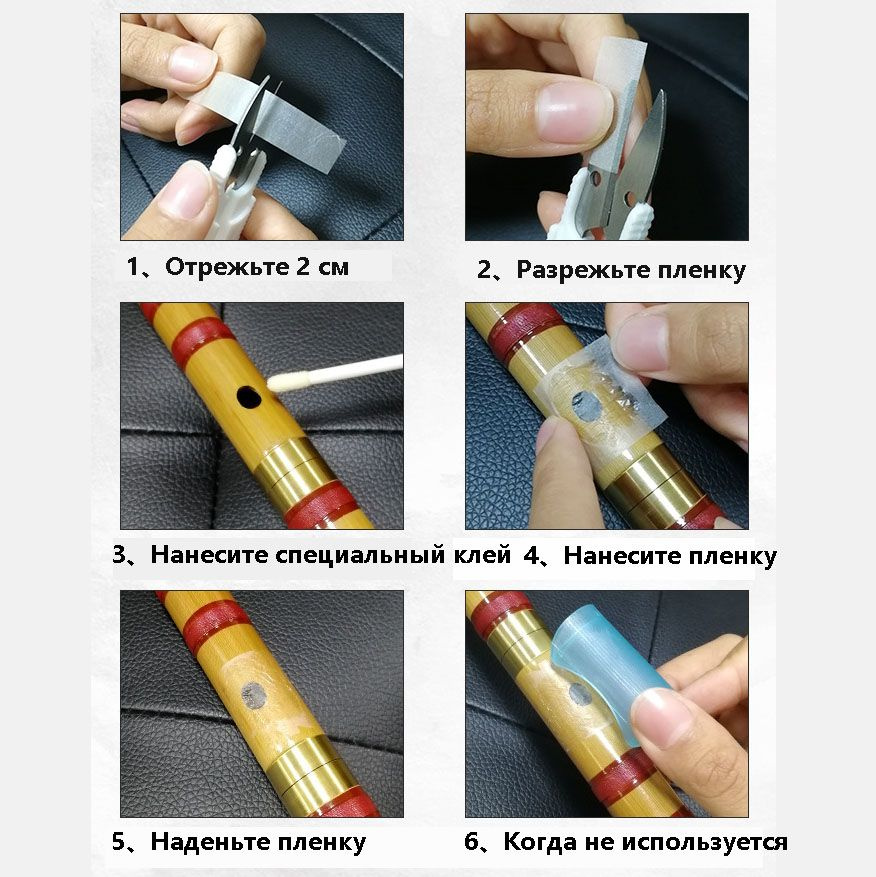 1、Отрежьте 2 см

2、Разрежьте пленку

3、Нанесите специальный клей

4、Нанесите пленку

5、Наденьте пленку

6、Когда не используется