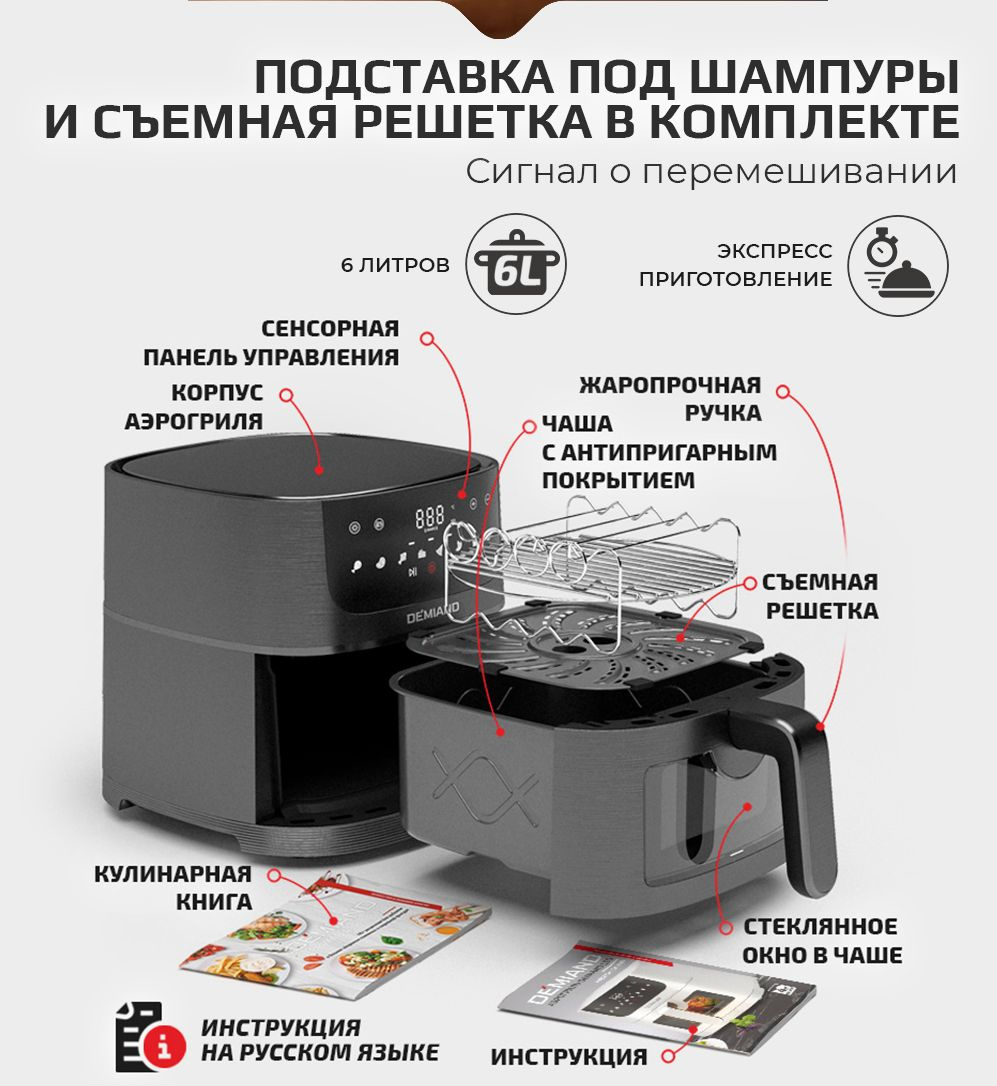 ПОДСТАВКА ПОД ШАМПУРЫ И СЪЕМНАЯ РЕШЕТКА В КОМПЛЕКТЕ

Сигнал о перемешивании

6 ЛИТРОВ

6L

ЭКСПРЕСС ПРИГОТОВЛЕНИЕ

СЕНСОРНАЯ ПАНЕЛЬ УПРАВЛЕНИЯ

КОРПУС АЭРОГРИЛЯ

ЖАРОПРОЧНАЯ РУЧКА

ЧАША С АНТИПРИГАРНЫМ ПОКРЫТИЕМ

888

DEMIAND

СЪЕМНАЯ РЕШЕТКА

КУЛИНАРНАЯ КНИГА

СТЕКЛЯННОЕ ОКНО В ЧАШЕ

DEMIAND

ИНСТРУКЦИЯ НА РУССКОМ ЯЗЫКЕ

ИНСТРУКЦИЯ