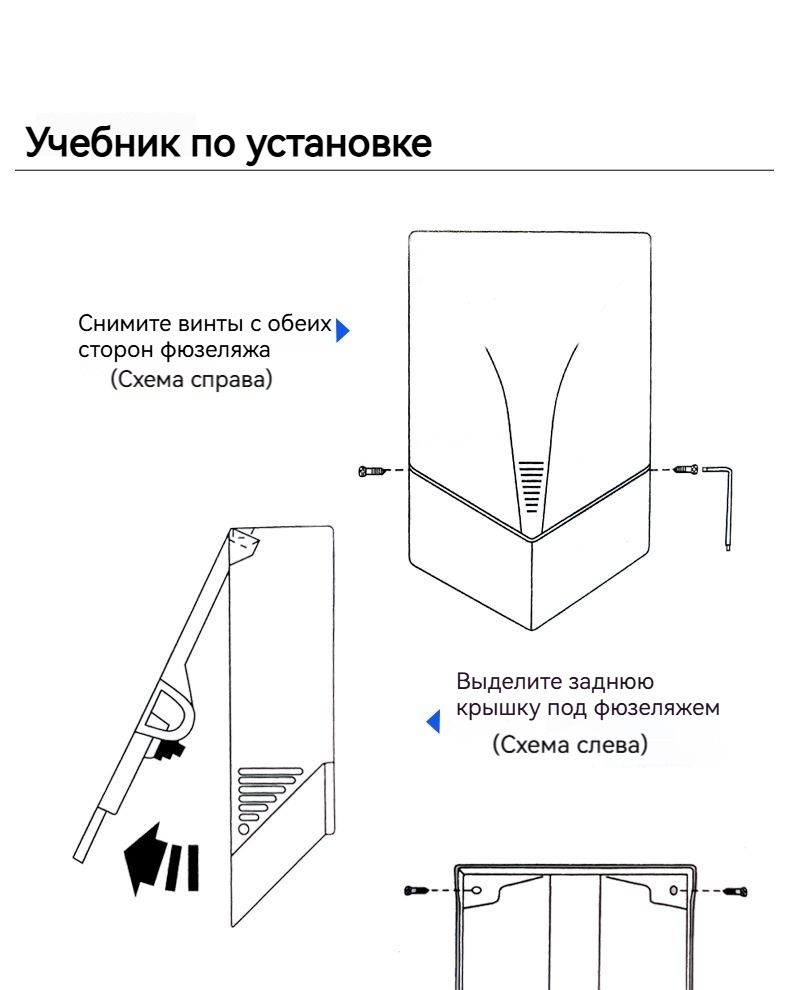 Учебник по установке

Снимите винты с обеих сторон фюзеляжа
(Схема справа)

Выделите заднюю крышку под фюзеляжем
(Схема слева)