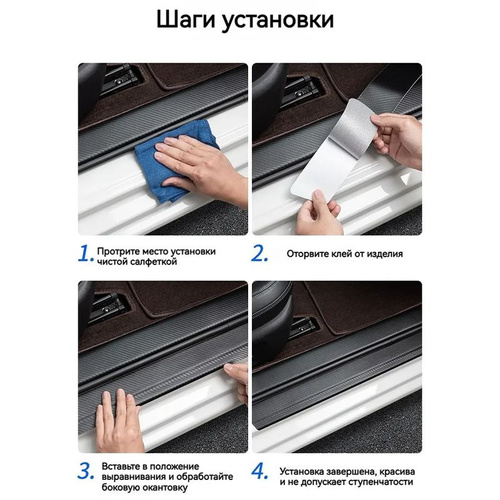 Шаги установки

1. Протрите место установки чистой салфеткой

2. Оторвите клей от изделия

3. Вставьте в положение выравнивания и обработайте боковую окантовку

4. Установка завершена, красива и не допускает ступенчатости