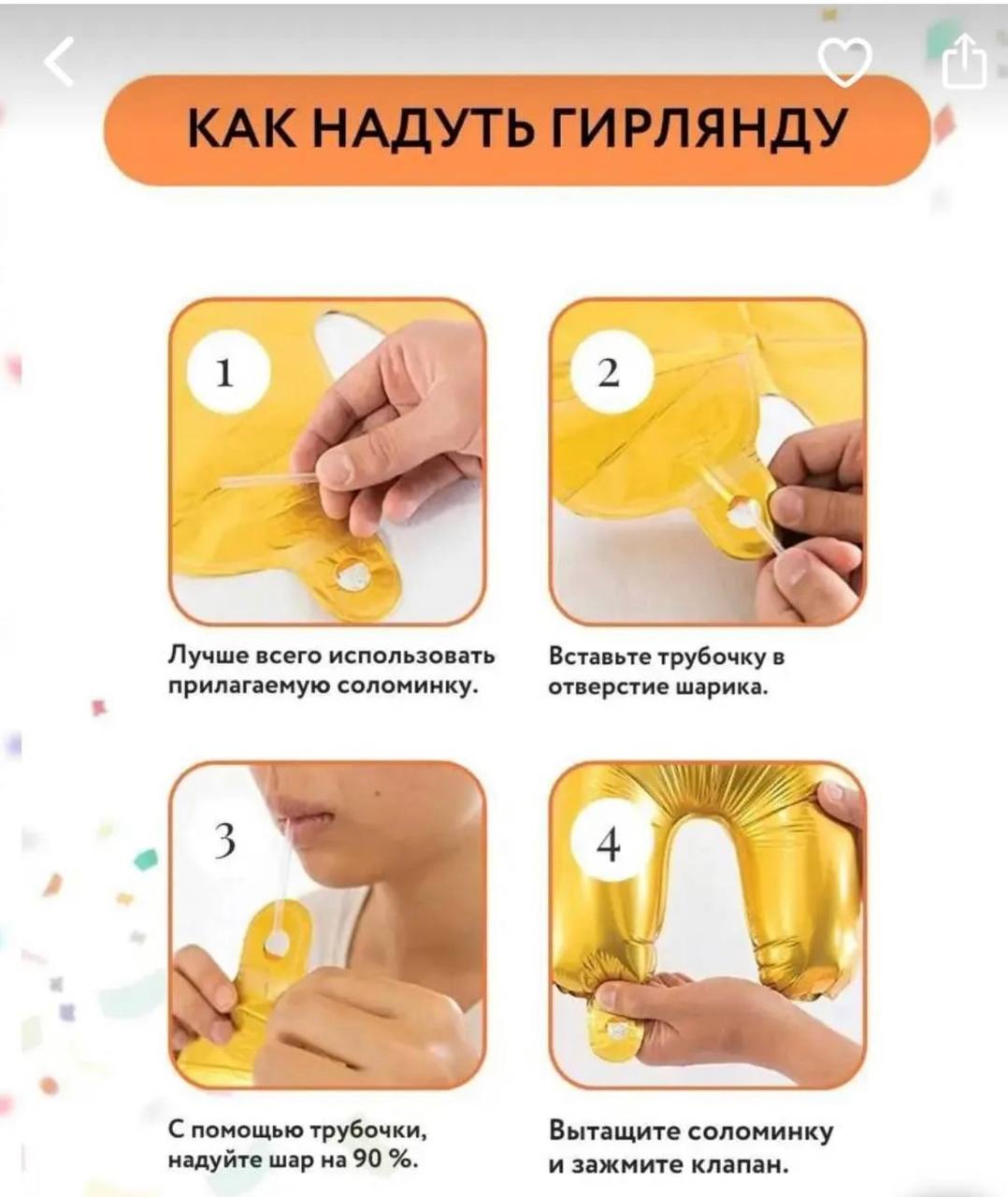 КАК НАДУТЬ ГИРЛЯНДУ

1

Лучше всего использовать прилагаемую соломинку.

2

Вставьте трубочку в отверстие шарика.

3

С помощью трубочки, надуйте шар на 90 %.

4

Вытащите соломинку и зажмите клапан.