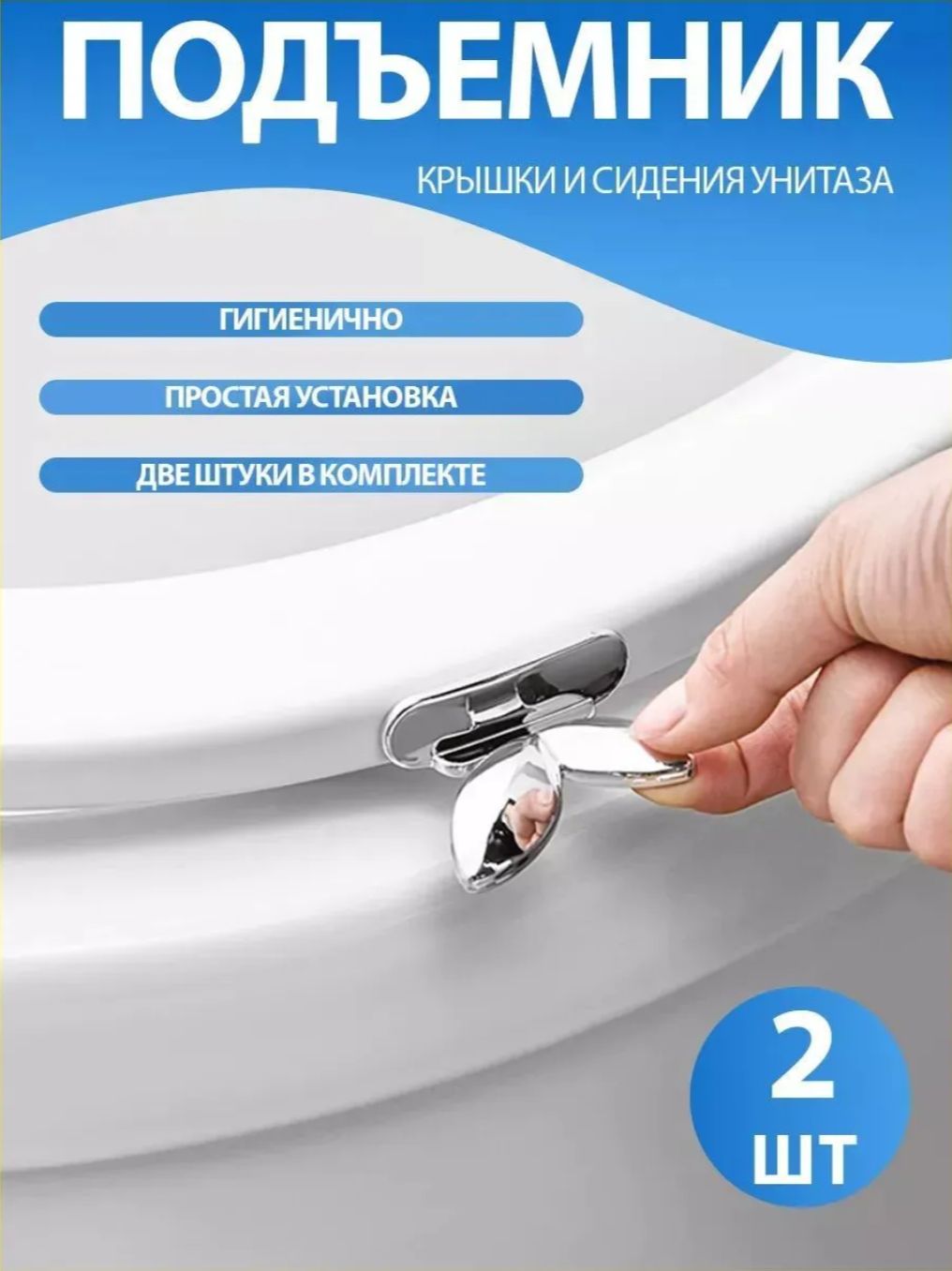 ПОДЪЕМНИК

КРЫШКИ И СИДЕНИЯ УНИТАЗА

ГИГИЕНИЧНО

ПРОСТАЯ УСТАНОВКА

ДВЕ ШТУКИ В КОМПЛЕКТЕ

2 ШТ