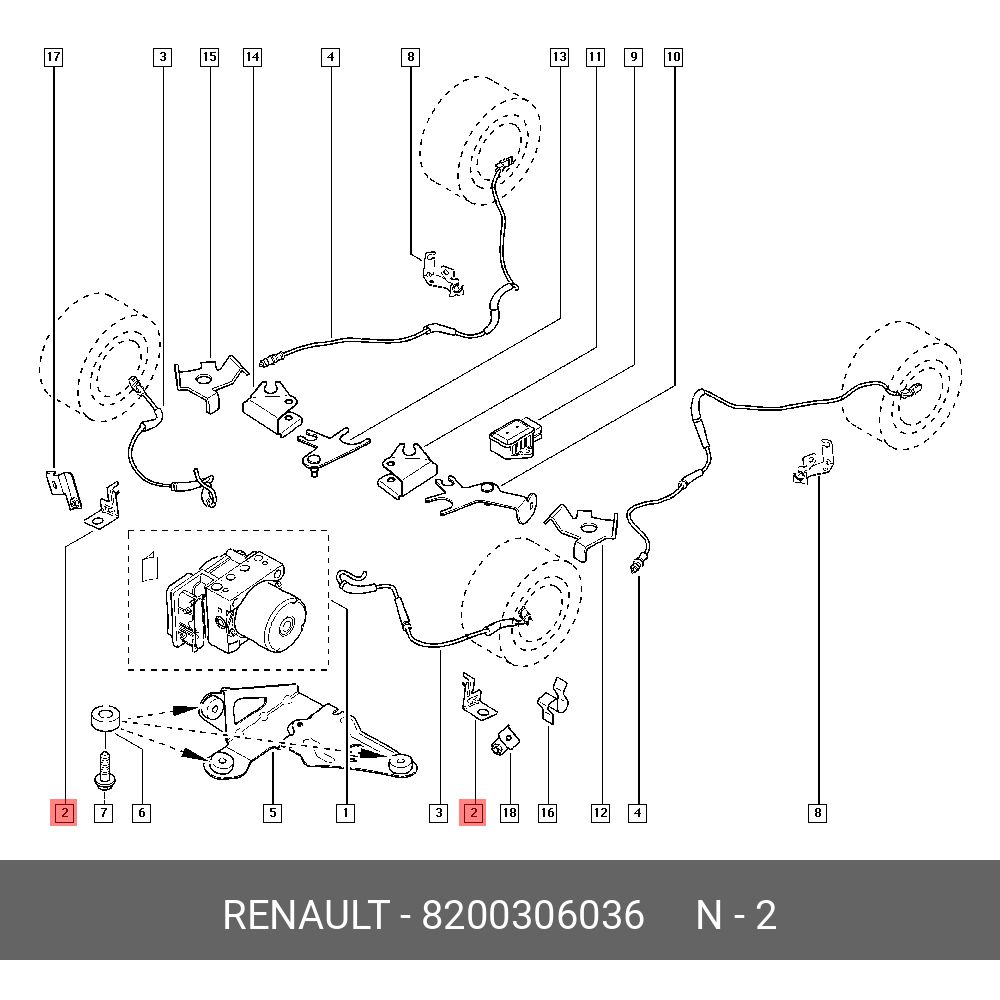 17 3 15 14 4 8 13 11 9 10

2 7 6 5 1 3 2 18 16 12 4 8

RENAULT - 8200306036 N - 2