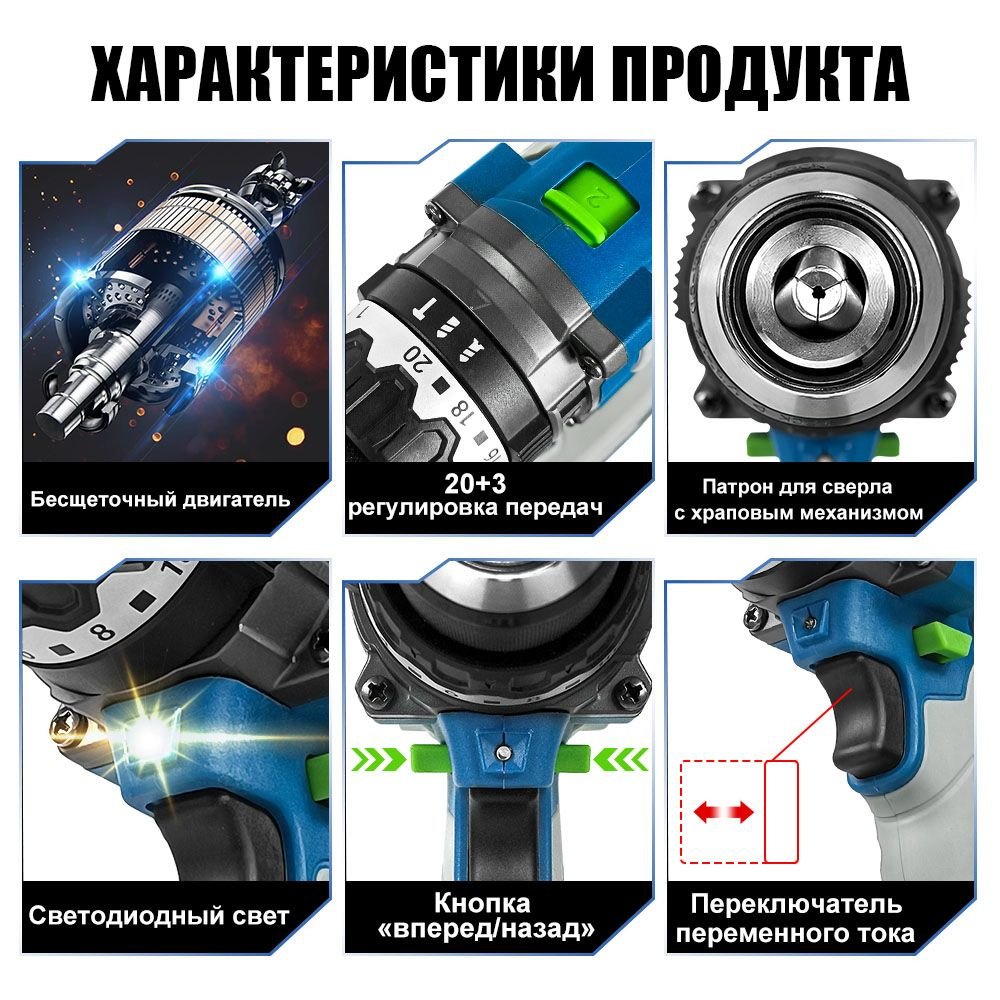 ХАРАКТЕРИСТИКИ ПРОДУКТА

Бесщеточный двигатель

2

20
18
16

20+3
регулировка передач

Патрон для сверла с храповым механизмом

8

Светодиодный свет

Кнопка «вперед/назад»

Переключатель переменного тока