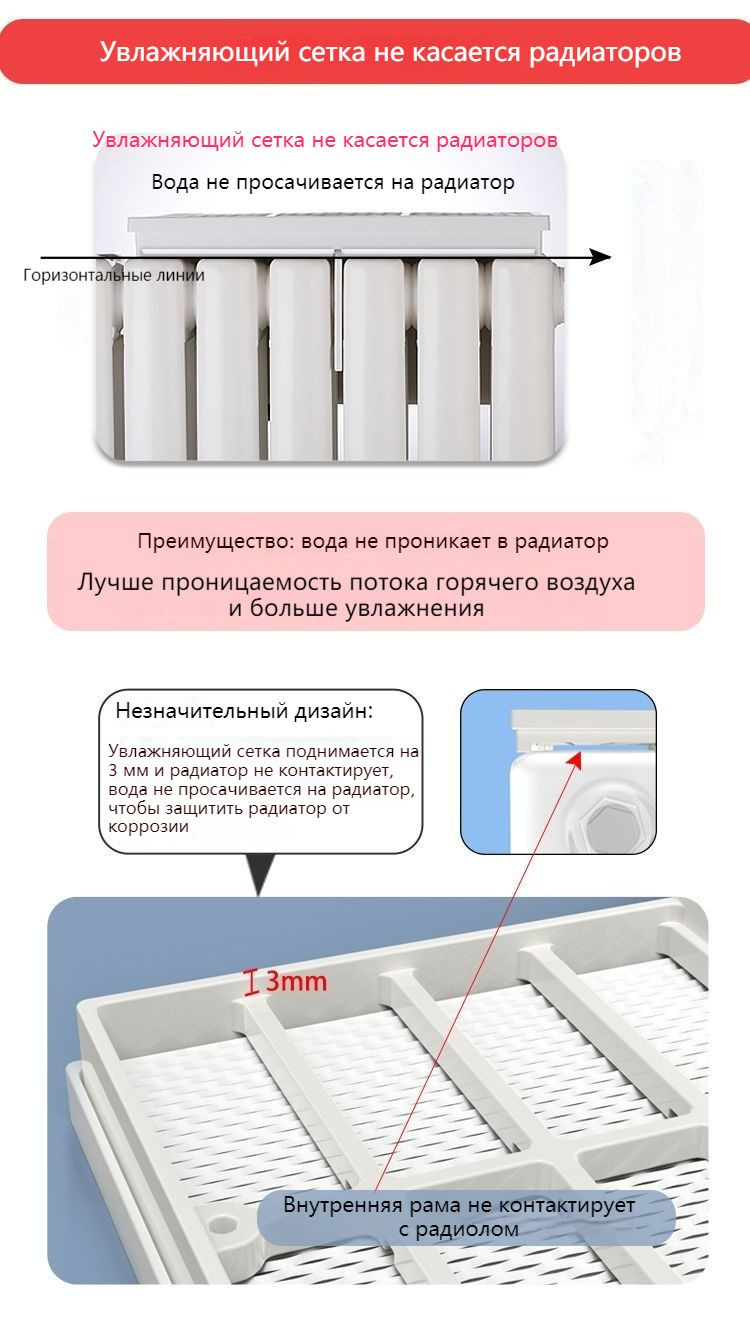 Увлажняющий сетка не касается радиаторов

Увлажняющий сетка не касается радиаторов

Вода не просачивается на радиатор

Горизонтальные линии

Преимущество: вода не проникает в радиатор

Лучше проницаемость потока горячего воздуха и больше увлажнения

Незначительный дизайн:

Увлажняющий сетка поднимается на 3 мм и радиатор не контактирует, вода не просачивается на радиатор, чтобы защитить радиатор от коррозии

3mm

Внутренняя рама не контактирует с радиолом