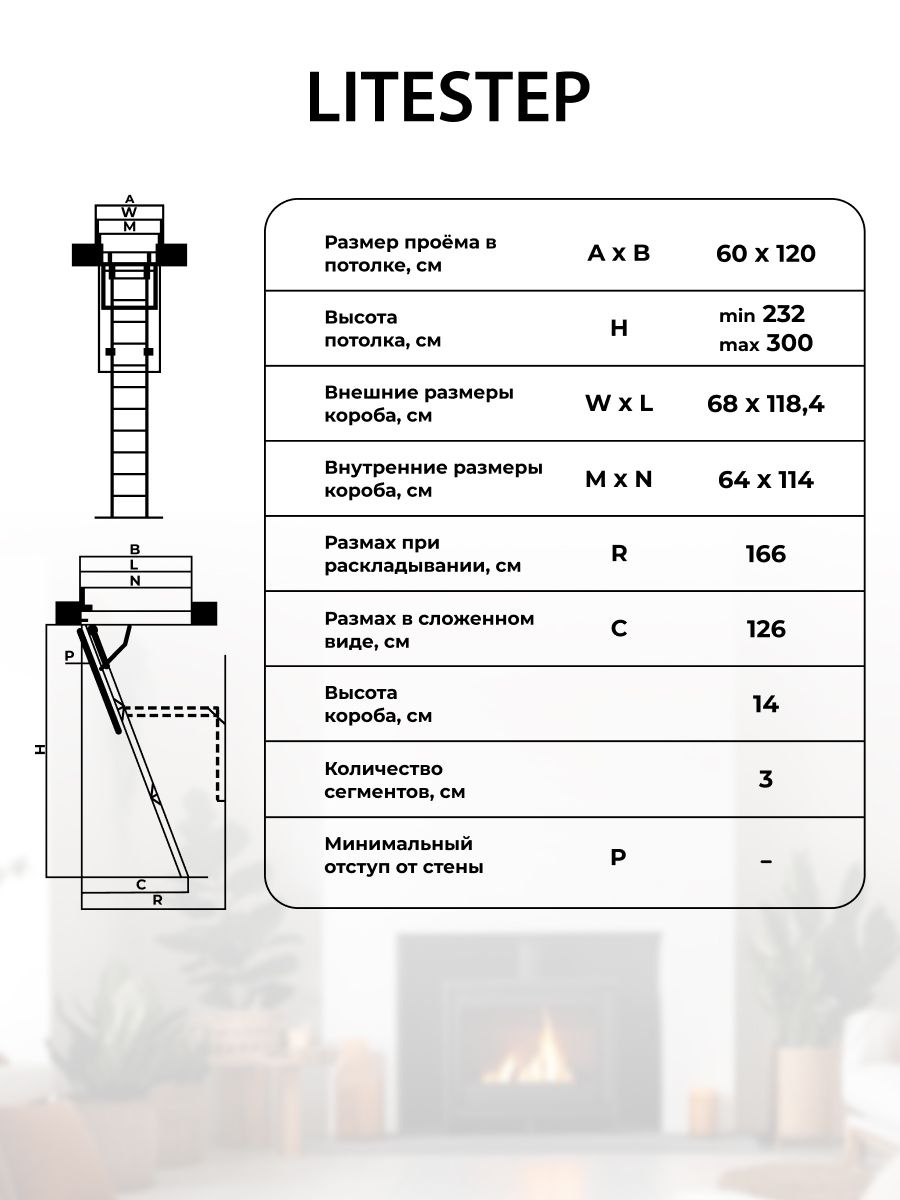 LITESTEP

A
W
M

B
L
N

P

H

C
R

| | | |
|---|---|---|
| Размер проёма в потолке, см | A x B | 60 x 120 |
| Высота потолка, см | H | min 232 max 300 |
| Внешние размеры короба, см | W x L | 68 x 118,4 |
| Внутренние размеры короба, см | M x N | 64 x 114 |
| Размах при раскладывании, см | R | 166 |
| Размах в сложенном виде, см | C | 126 |
| Высота короба, см | | 14 |
| Количество сегментов, см | | 3 |
| Минимальный отступ от стены | P | – |