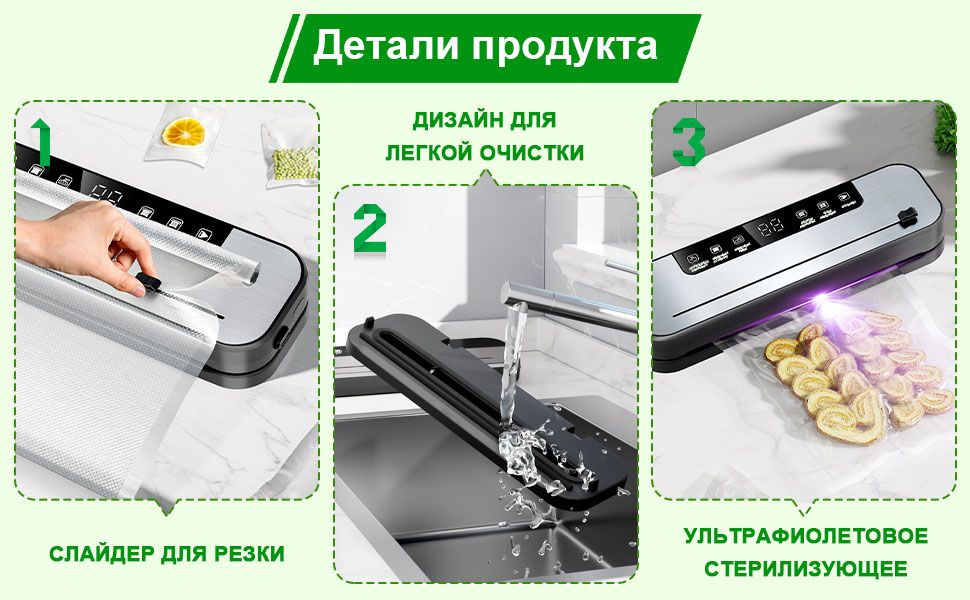 Детали продукта

1

СЛАЙДЕР ДЛЯ РЕЗКИ

ДИЗАЙН ДЛЯ ЛЕГКОЙ ОЧИСТКИ

2

3

УЛЬТРАФИОЛЕТОВОЕ СТЕРИЛИЗУЮЩЕЕ