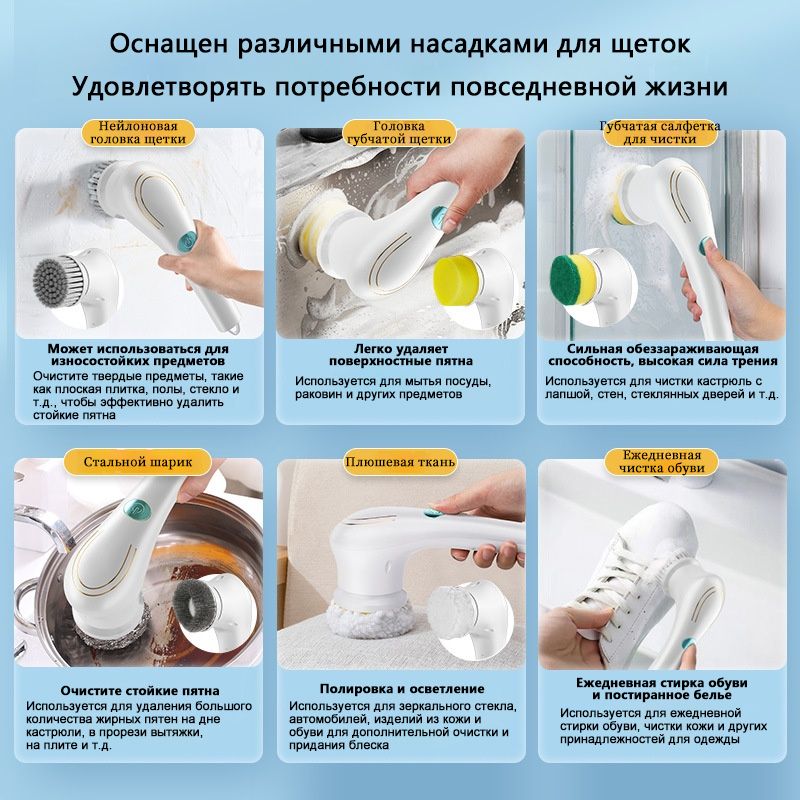 Оснащен различными насадками для щеток
Удовлетворять потребности повседневной жизни

Нейлоновая головка щетки

Может использоваться для износостойких предметов
Очистите твердые предметы, такие как плоская плитка, полы, стекло и т.д., чтобы эффективно удалить стойкие пятна

Головка губчатой щетки

Легко удаляет поверхностные пятна
Используется для мытья посуды, раковин и других предметов

Губчатая салфетка для чистки

Сильная обеззараживающая способность, высокая сила трения
Используется для чистки кастрюль с лапшой, стен, стеклянных дверей и т.д.

Стальной шарик

Очистите стойкие пятна
Используется для удаления большого количества жирных пятен на дне кастрюли, в прорези вытяжки, на плите и т.д.

Плюшевая ткань

Полировка и осветление
Используется для зеркального стекла, автомобилей, изделий из кожи и обуви для дополнительной очистки и придания блеска

Ежедневная чистка обуви

Ежедневная стирка обуви и постиранное белье
Используется для ежедневной стирки обуви, чистки кожи и других принадлежностей для одежды