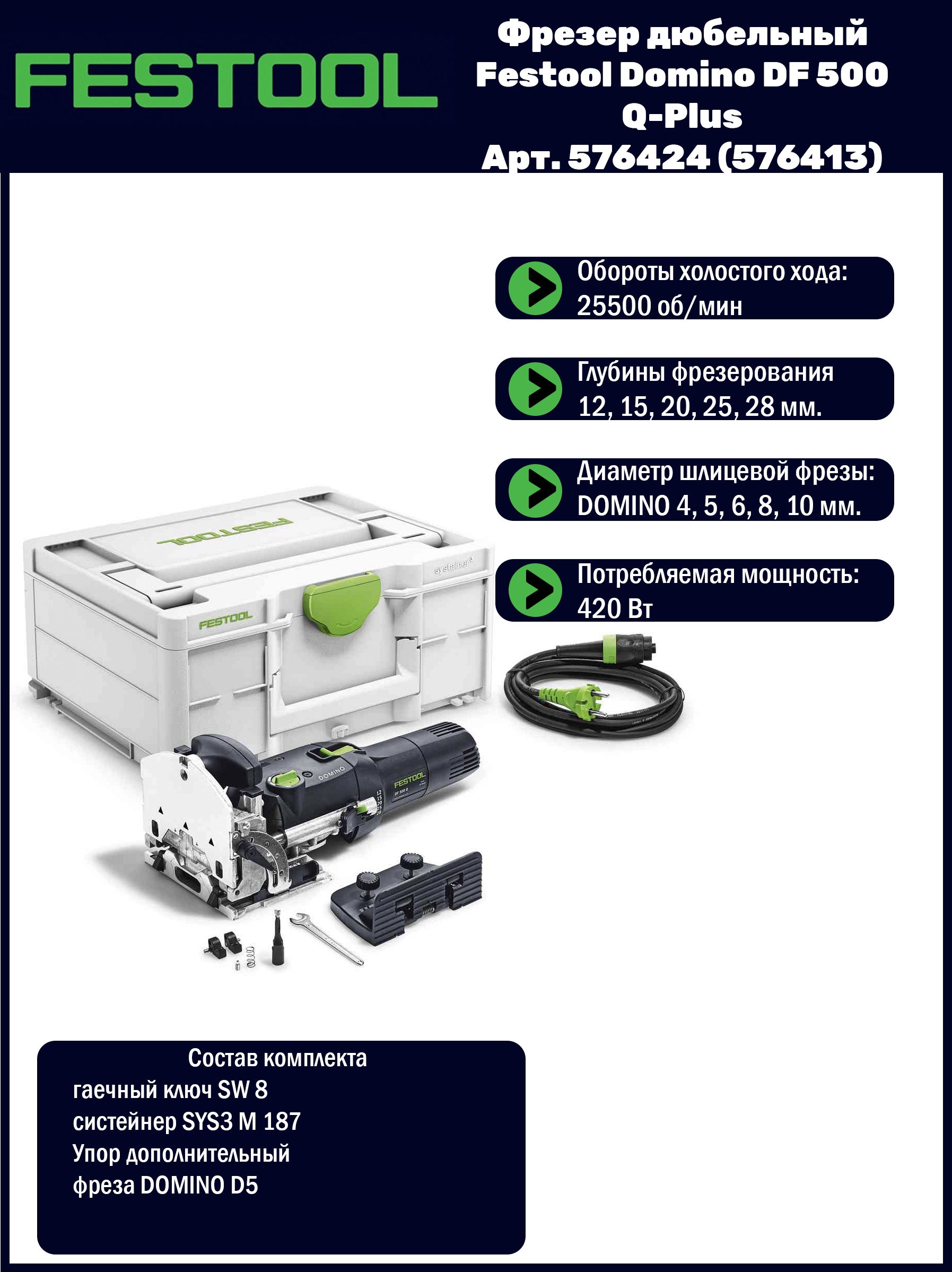 FESTOOL

Фрезер дюбельный Festool Domino DF 500 Q-Plus
Арт. 576424 (576413)

Обороты холостого хода: 25500 об/мин

Глубины фрезерования 12, 15, 20, 25, 28 мм.

Диаметр шлицевой фрезы: DOMINO 4, 5, 6, 8, 10 мм.

Потребляемая мощность: 420 Вт

FESTOOL

systainer³

FESTOOL

DOMINO

FESTOOL

DF 500 Q

12
15
20
25
28

Состав комплекта
гаечный ключ SW 8
систейнер SYS3 M 187
Упор дополнительный
фреза DOMINO D5