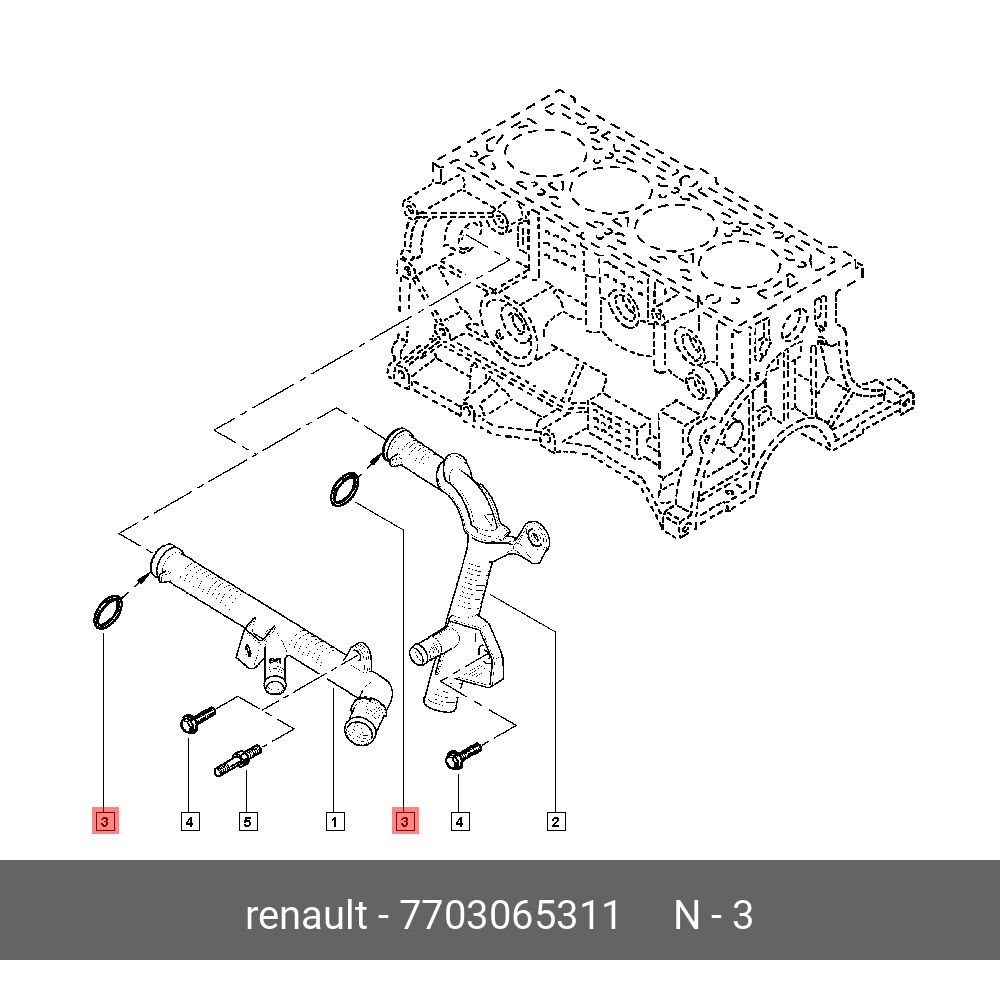 3
4
5
1
3
4
2

renault - 7703065311 N - 3