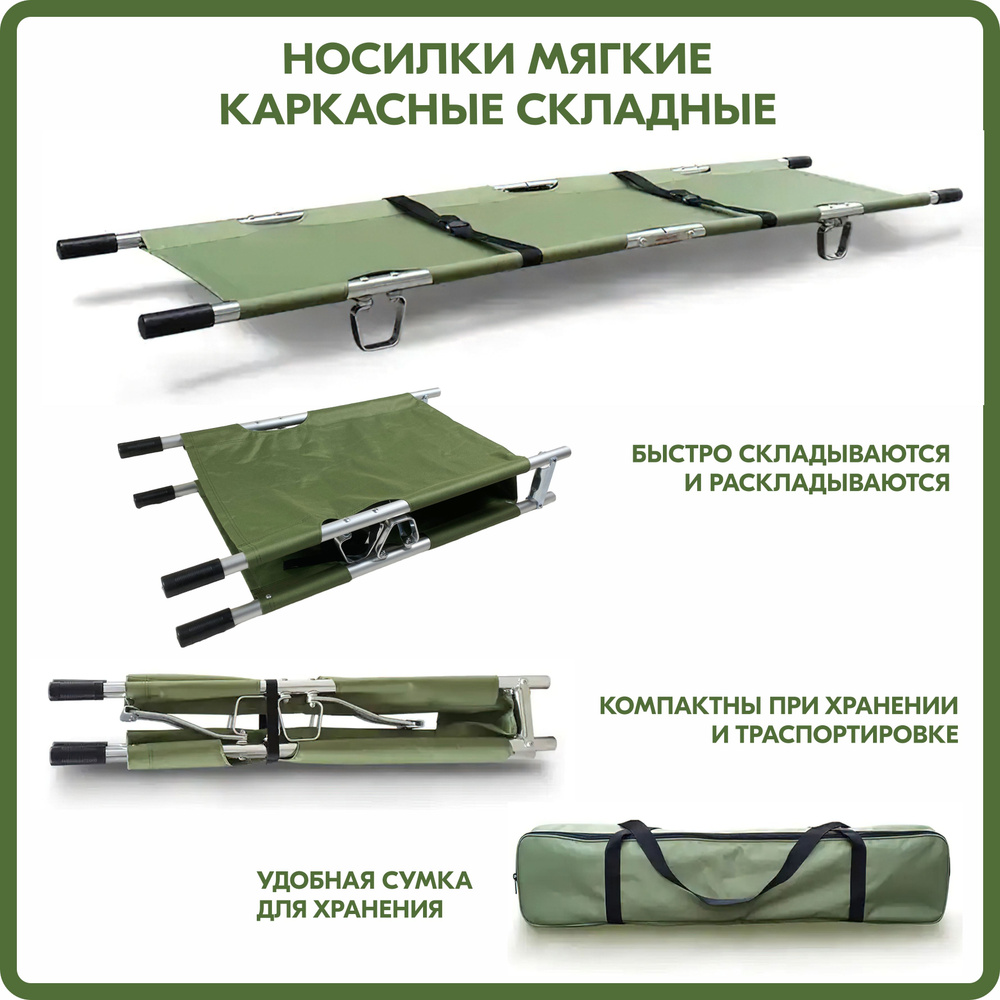 НОСИЛКИ МЯГКИЕ КАРКАСНЫЕ СКЛАДНЫЕ

БЫСТРО СКЛАДЫВАЮТСЯ И РАСКЛАДЫВАЮТСЯ

КОМПАКТНЫ ПРИ ХРАНЕНИИ И ТРАСПОРТИРОВКЕ

УДОБНАЯ СУМКА ДЛЯ ХРАНЕНИЯ