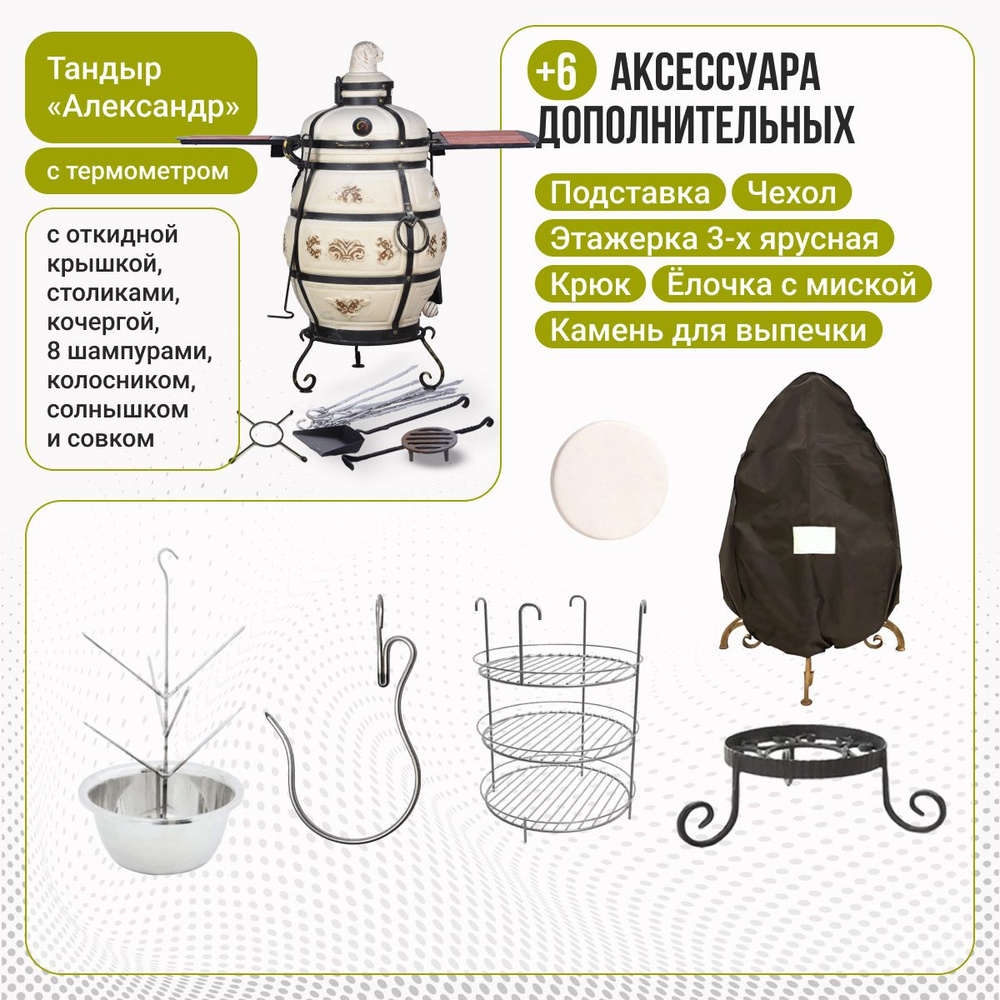 Тандыр «Александр»

с термометром

с откидной крышкой, столиками, кочергой, 8 шампурами, колосником, солнышком и совком

+6 АКСЕССУАРА ДОПОЛНИТЕЛЬНЫХ

Подставка
Чехол
Этажерка 3-х ярусная
Крюк
Ёлочка с миской
Камень для выпечки